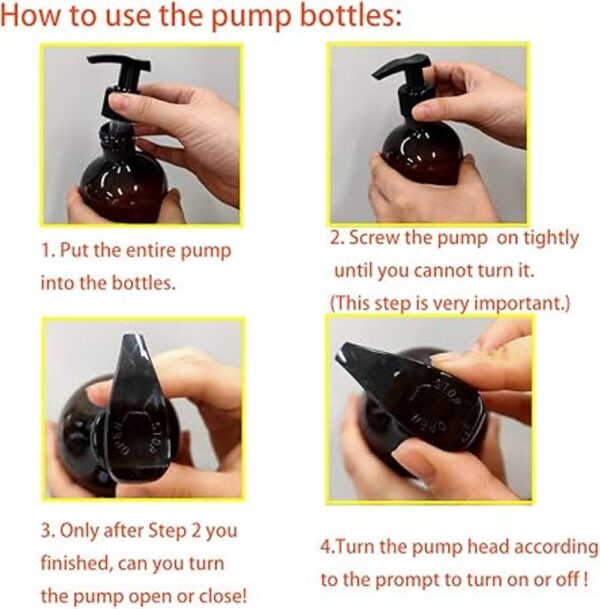 How to use the pump bottles:

1. Put the entire pump into the bottles.

2. Screw the pump on tightly until you cannot turn it. (This step is very important.)

OPEN STOP

STOP OPEN

3. Only after Step 2 you finished, can you turn the pump open or close!

4.Turn the pump head according to the prompt to turn on or off !