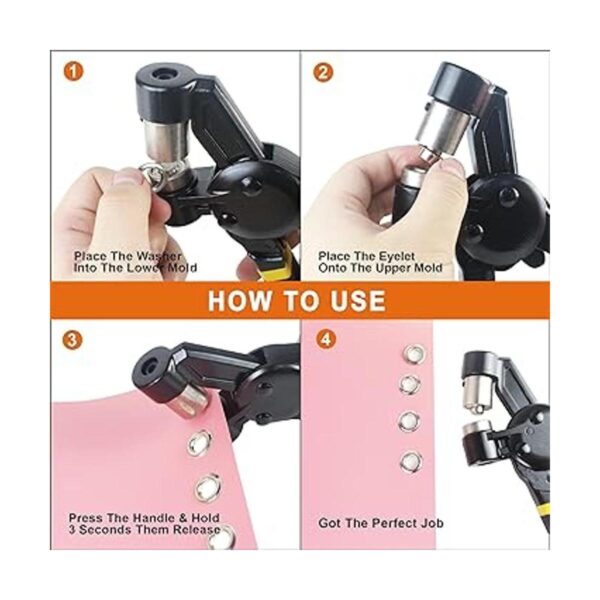 1

Place The Washer Into The Lower Mold

2

Place The Eyelet Onto The Upper Mold

HOW TO USE

3

Press The Handle & Hold 3 Seconds Them Release

4

Got The Perfect Job