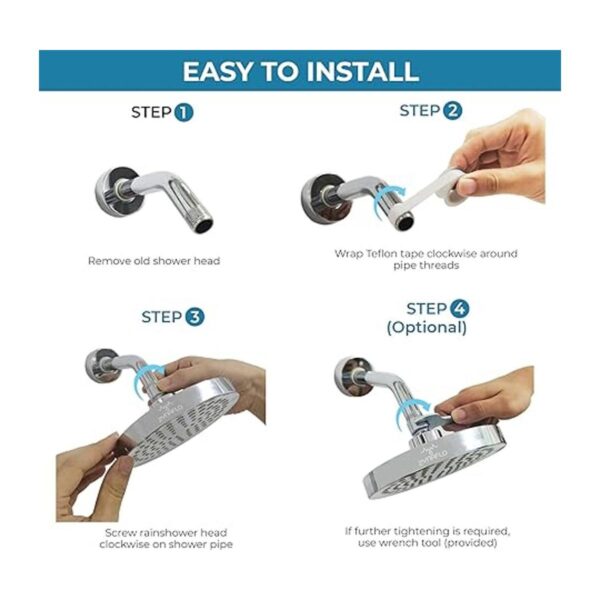 EASY TO INSTALL

STEP 1

Remove old shower head

STEP 2

Wrap Teflon tape clockwise around pipe threads

STEP 3

ZYNFLO

Screw rainshower head clockwise on shower pipe

STEP 4 (Optional)

ZYNFLO

If further tightening is required, use wrench tool (provided)