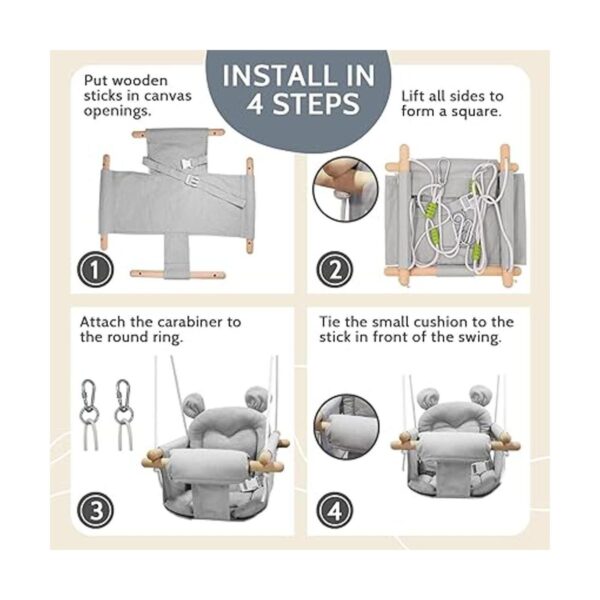 INSTALL IN 4 STEPS

Put wooden sticks in canvas openings.

1

Lift all sides to form a square.

2

Attach the carabiner to the round ring.

3

Tie the small cushion to the stick in front of the swing.

4