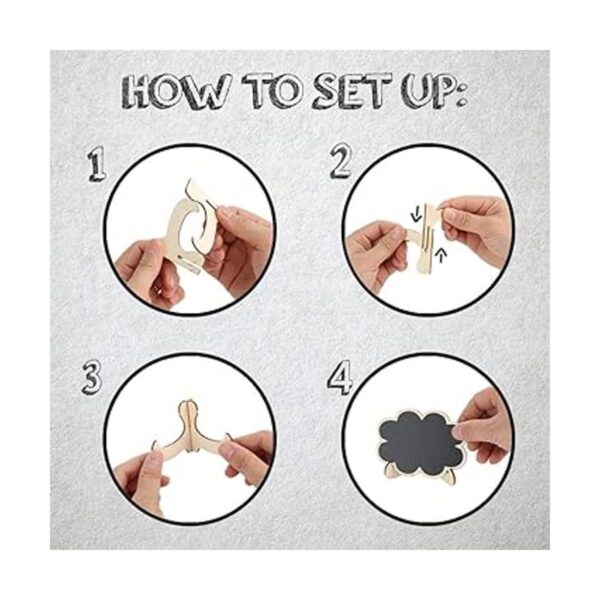 HOW TO SET UP:

1

2

3

4