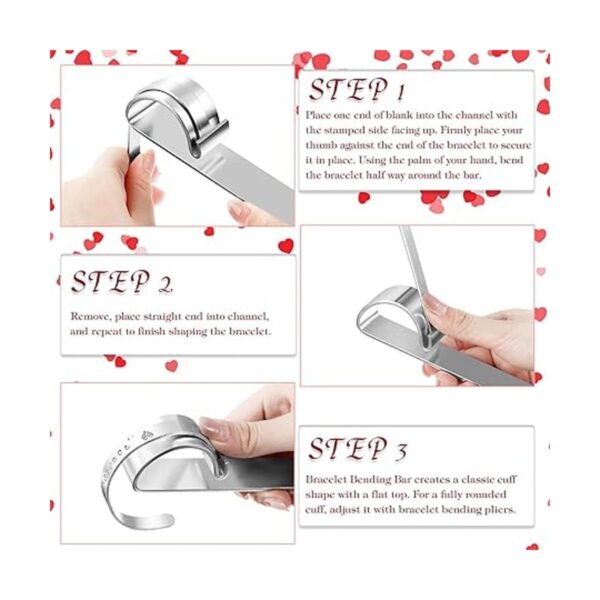 STEP 1

Place one end of blank into the channel with the stamped side facing up. Firmly place your thumb against the end of the bracelet to secure it in place. Using the palm of your hand, bend the bracelet half way around the bar.

STEP 2

Remove, place straight end into channel, and repeat to finish shaping the bracelet.

STEP 3

Bracelet Bending Bar creates a classic cuff shape with a flat top. For a fully rounded cuff, adjust it with bracelet bending pliers.