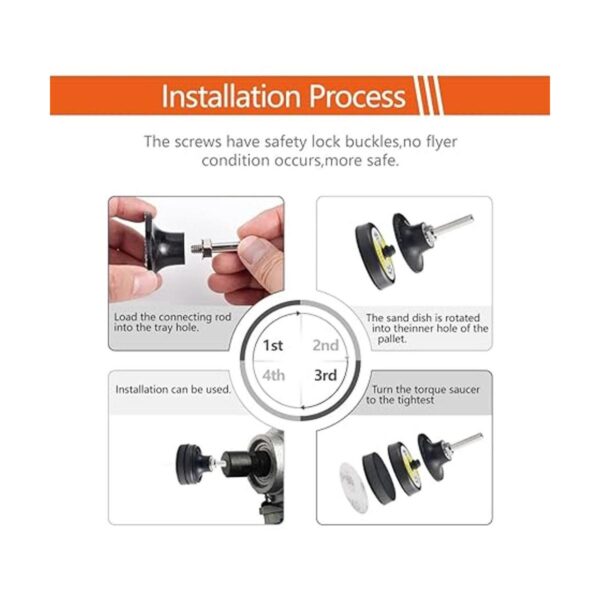 Installation Process

The screws have safety lock buckles,no flyer condition occurs,more safe.

Load the connecting rod into the tray hole.

The sand dish is rotated into theinner hole of the pallet.

1st

2nd

4th

3rd

Installation can be used.

Turn the torque saucer to the tightest