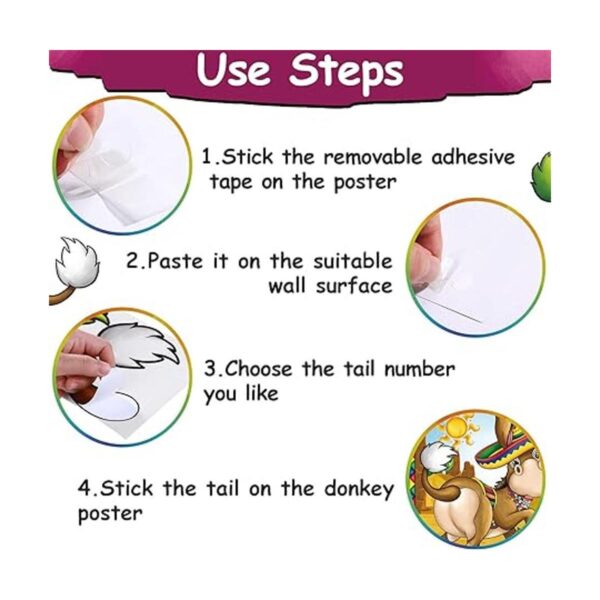 Use Steps

1.Stick the removable adhesive tape on the poster

2.Paste it on the suitable wall surface

3.Choose the tail number you like

4.Stick the tail on the donkey poster