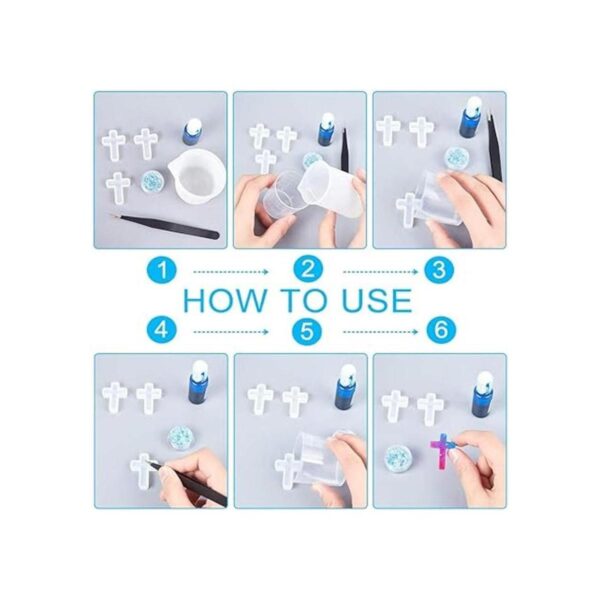 1 2 3

HOW TO USE

4 5 6