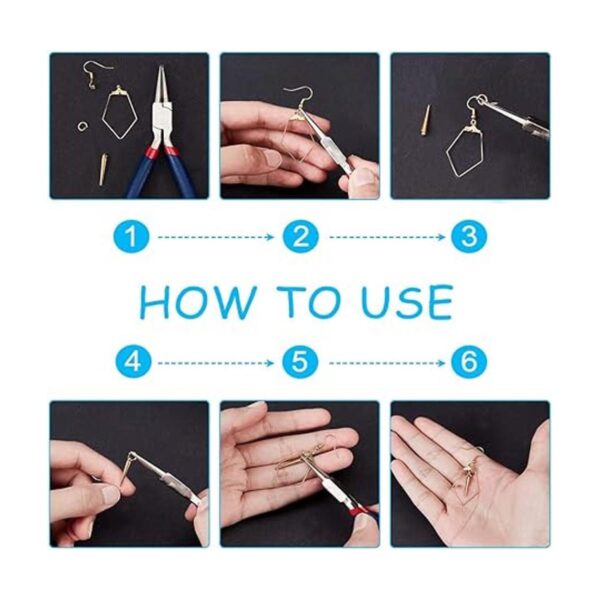 1
2
3

HOW TO USE

4
5
6