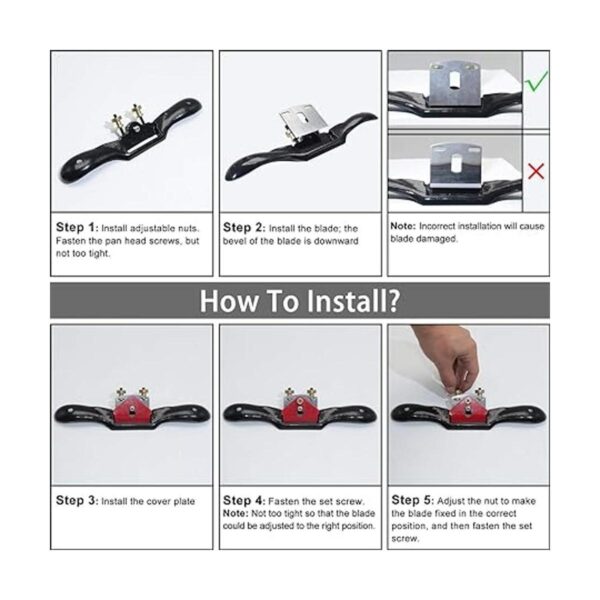 Step 1: Install adjustable nuts. Fasten the pan head screws, but not too tight.

Step 2: Install the blade; the bevel of the blade is downward

Note: Incorrect installation will cause blade damaged.

How To Install?

Step 3: Install the cover plate

Step 4: Fasten the set screw.
Note: Not too tight so that the blade could be adjusted to the right position.

Step 5: Adjust the nut to make the blade fixed in the correct position, and then fasten the set screw.