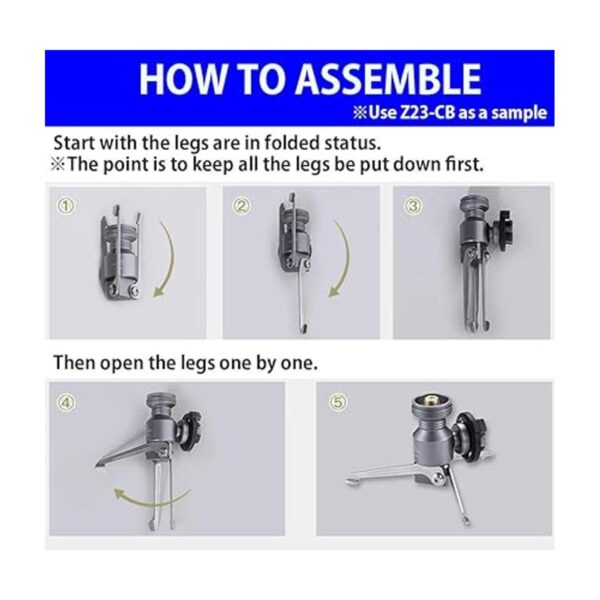 HOW TO ASSEMBLE
※Use Z23-CB as a sample

Start with the legs are in folded status.
※The point is to keep all the legs be put down first.

①

②

③

Then open the legs one by one.

④

⑤