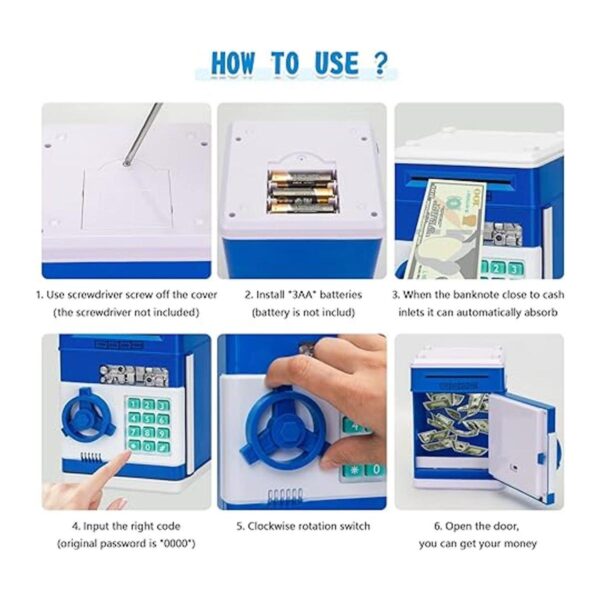 HOW TO USE ?

1. Use screwdriver screw off the cover (the screwdriver not included)

2. Install "3AA" batteries (battery is not includ)

3. When the banknote close to cash inlets it can automatically absorb

4. Input the right code (original password is "0000")

5. Clockwise rotation switch

6. Open the door, you can get your money