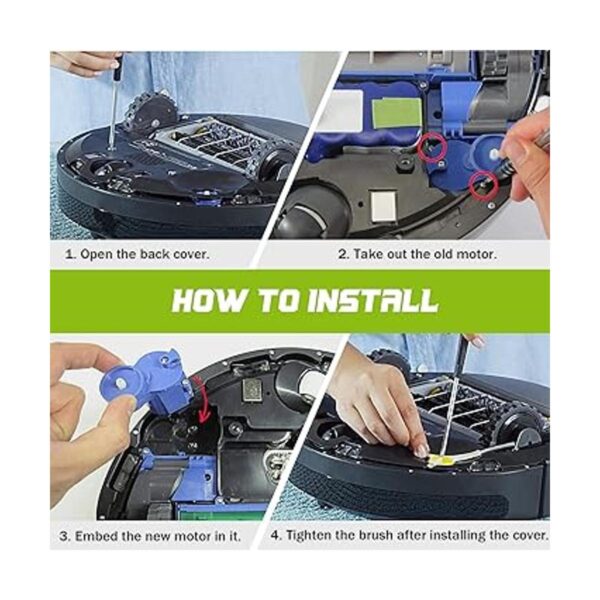 1. Open the back cover.

2. Take out the old motor.

HOW TO INSTALL

3. Embed the new motor in it.

4. Tighten the brush after installing the cover.