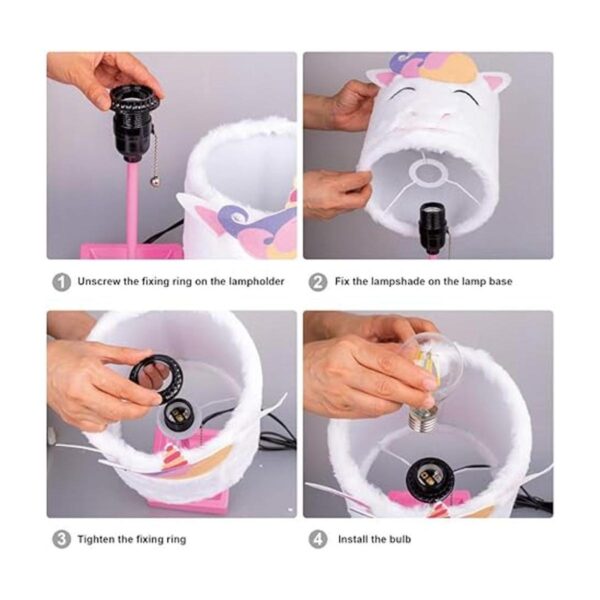 1 Unscrew the fixing ring on the lampholder

2 Fix the lampshade on the lamp base

3 Tighten the fixing ring

4 Install the bulb