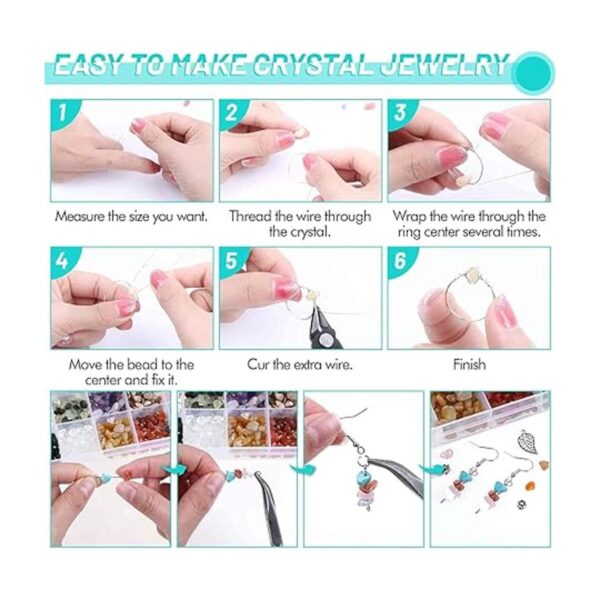 EASY TO MAKE CRYSTAL JEWELRY

1

Measure the size you want.

2

Thread the wire through the crystal.

3

Wrap the wire through the ring center several times.

4

Move the bead to the center and fix it.

5

Cur the extra wire.

6

Finish