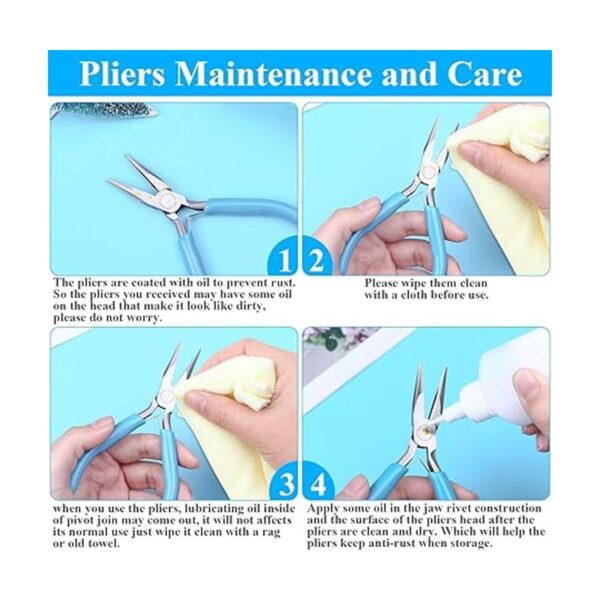 Pliers Maintenance and Care

1

The pliers are coated with oil to prevent rust. So the pliers you received may have some oil on the head that make it look like dirty, please do not worry.

2

Please wipe them clean with a cloth before use.

3

when you use the pliers, lubricating oil inside of pivot join may come out, it will not affects its normal use just wipe it clean with a rag or old towel.

4

Apply some oil in the jaw rivet construction and the surface of the pliers head after the pliers are clean and dry. Which will help the pliers keep anti-rust when storage.