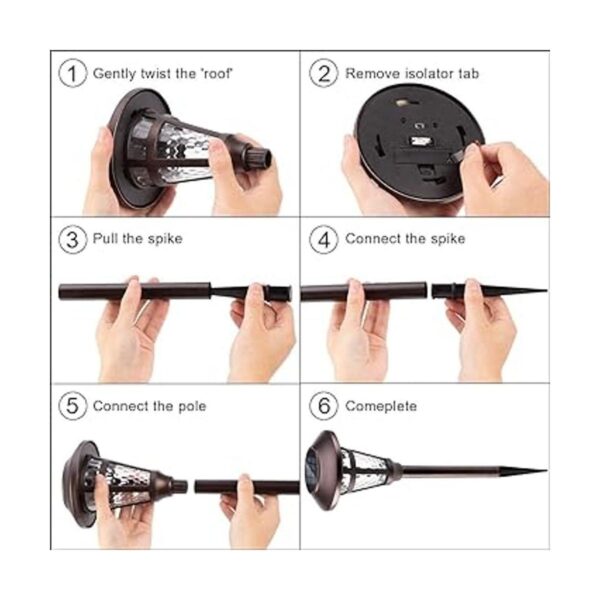 1 Gently twist the 'roof'

2 Remove isolator tab

3 Pull the spike

4 Connect the spike

5 Connect the pole

6 Comeplete