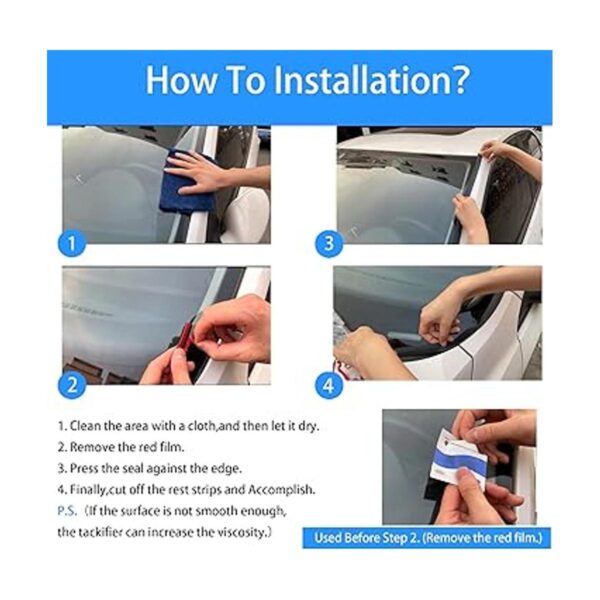 How To Installation?

1

3

2

4

1. Clean the area with a cloth,and then let it dry.
2. Remove the red film.
3. Press the seal against the edge.
4. Finally,cut off the rest strips and Accomplish.
P.S. （If the surface is not smooth enough, the tackifier can increase the viscosity.）

Used Before Step 2. (Remove the red film.)