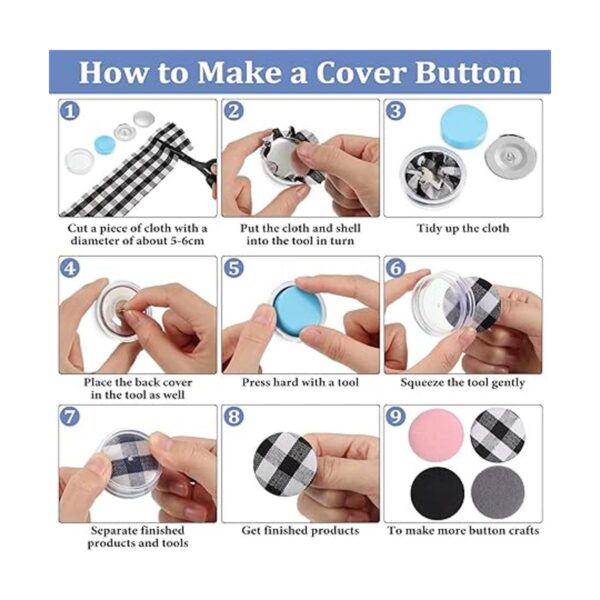 How to Make a Cover Button

1
Cut a piece of cloth with a diameter of about 5-6cm

2
Put the cloth and shell into the tool in turn

3
Tidy up the cloth

4
Place the back cover in the tool as well

5
Press hard with a tool

6
Squeeze the tool gently

7
Separate finished products and tools

8
Get finished products

9
To make more button crafts