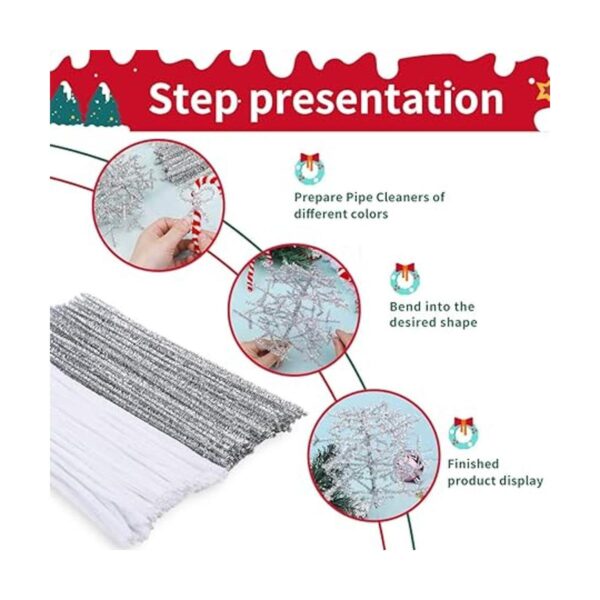 Step presentation

Prepare Pipe Cleaners of different colors

Bend into the desired shape

Finished product display