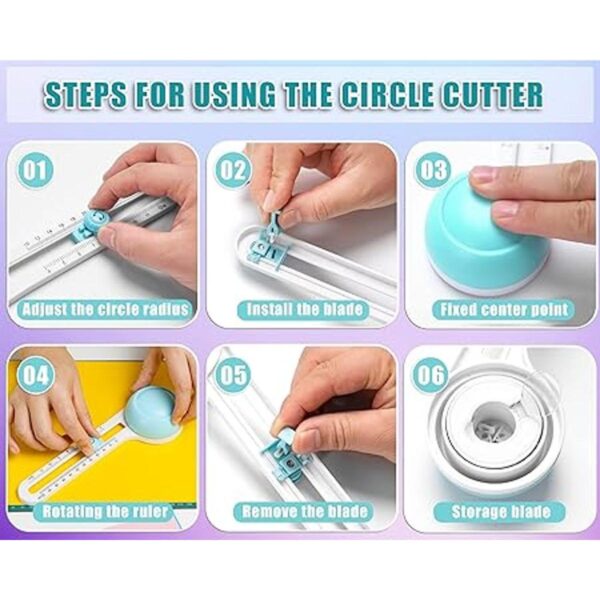 STEPS FOR USING THE CIRCLE CUTTER

01
Adjust the circle radius

02
Install the blade

03
Fixed center point

04
Rotating the ruler

05
Remove the blade

06
Storage blade