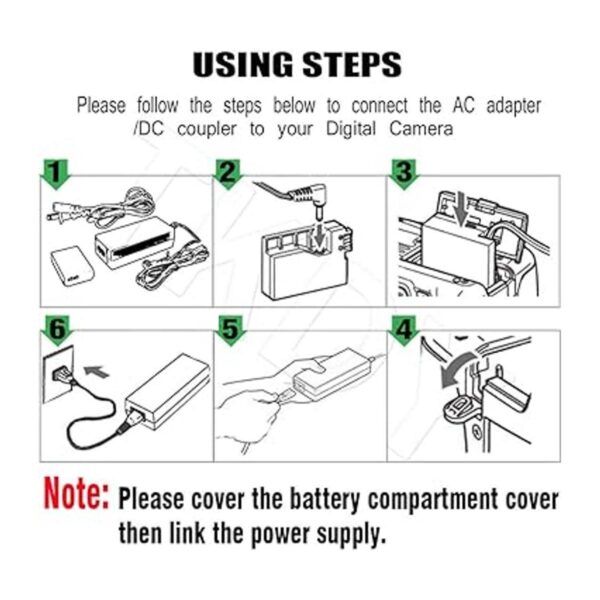 USING STEPS

Please follow the steps below to connect the AC adapter /DC coupler to your Digital Camera

1

2

3

6

5

4

Note: Please cover the battery compartment cover then link the power supply.