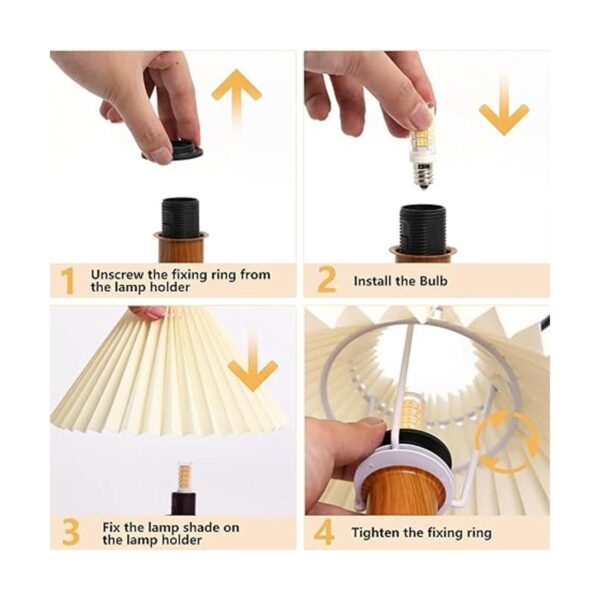 1 Unscrew the fixing ring from the lamp holder

2 Install the Bulb

3 Fix the lamp shade on the lamp holder

4 Tighten the fixing ring