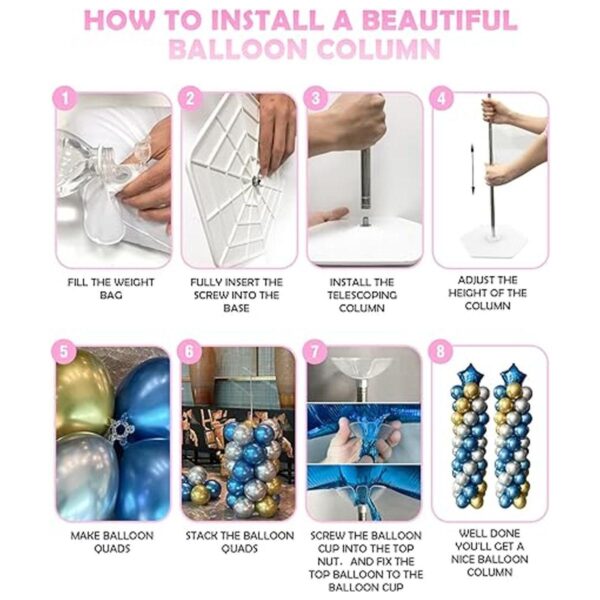 HOW TO INSTALL A BEAUTIFUL BALLOON COLUMN

1
FILL THE WEIGHT BAG

2
FULLY INSERT THE SCREW INTO THE BASE

3
INSTALL THE TELESCOPING COLUMN

4
ADJUST THE HEIGHT OF THE COLUMN

5
MAKE BALLOON QUADS

6
STACK THE BALLOON QUADS

7
SCREW THE BALLOON CUP INTO THE TOP NUT. AND FIX THE TOP BALLOON TO THE BALLOON CUP

8
WELL DONE YOU'LL GET A NICE BALLOON COLUMN