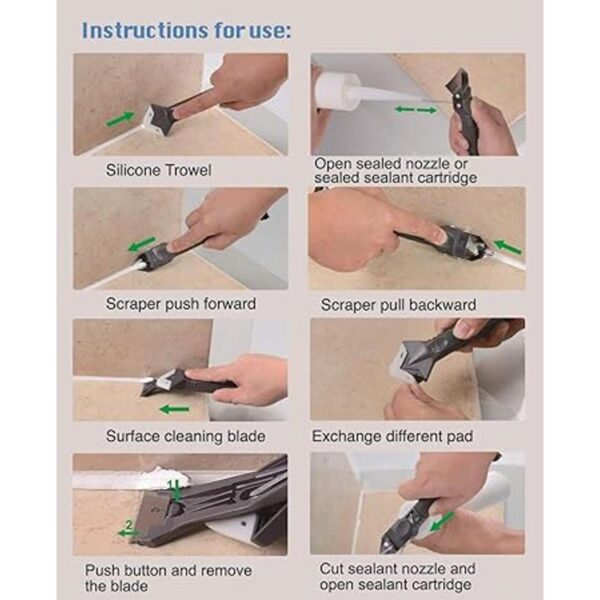 Instructions for use:

Silicone Trowel

Open sealed nozzle or sealed sealant cartridge

Scraper push forward

Scraper pull backward

Surface cleaning blade

Exchange different pad

1

2

Push button and remove the blade

Cut sealant nozzle and open sealant cartridge