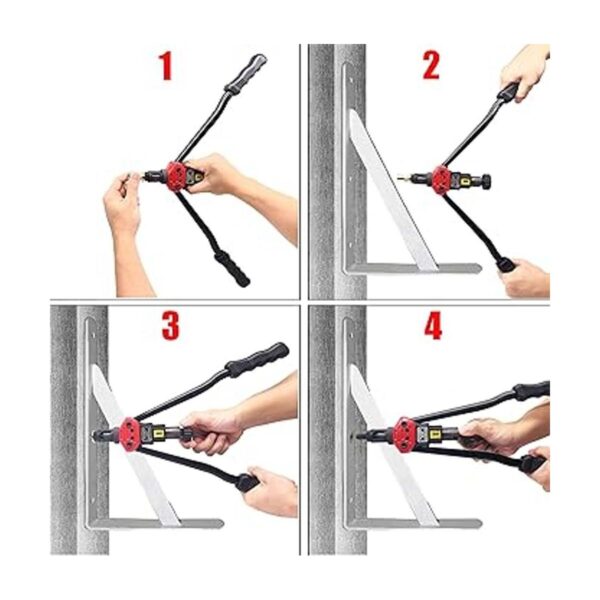 1

2

3

4