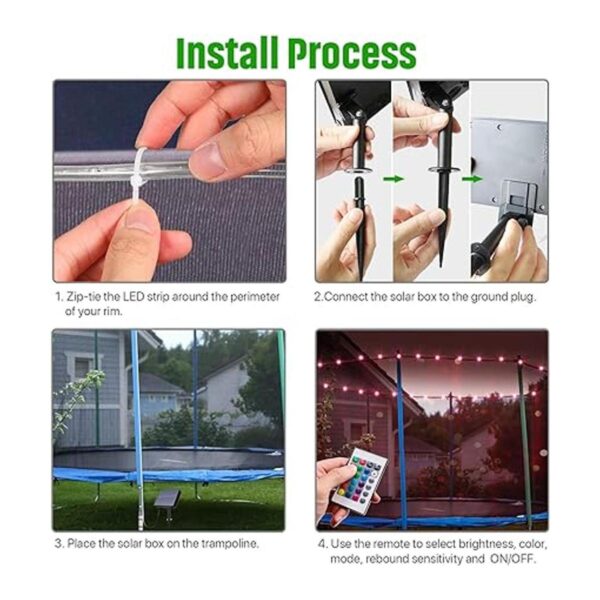 Install Process

1. Zip-tie the LED strip around the perimeter of your rim.

2.Connect the solar box to the ground plug.

3. Place the solar box on the trampoline.

4. Use the remote to select brightness, color, mode, rebound sensitivity and ON/OFF.