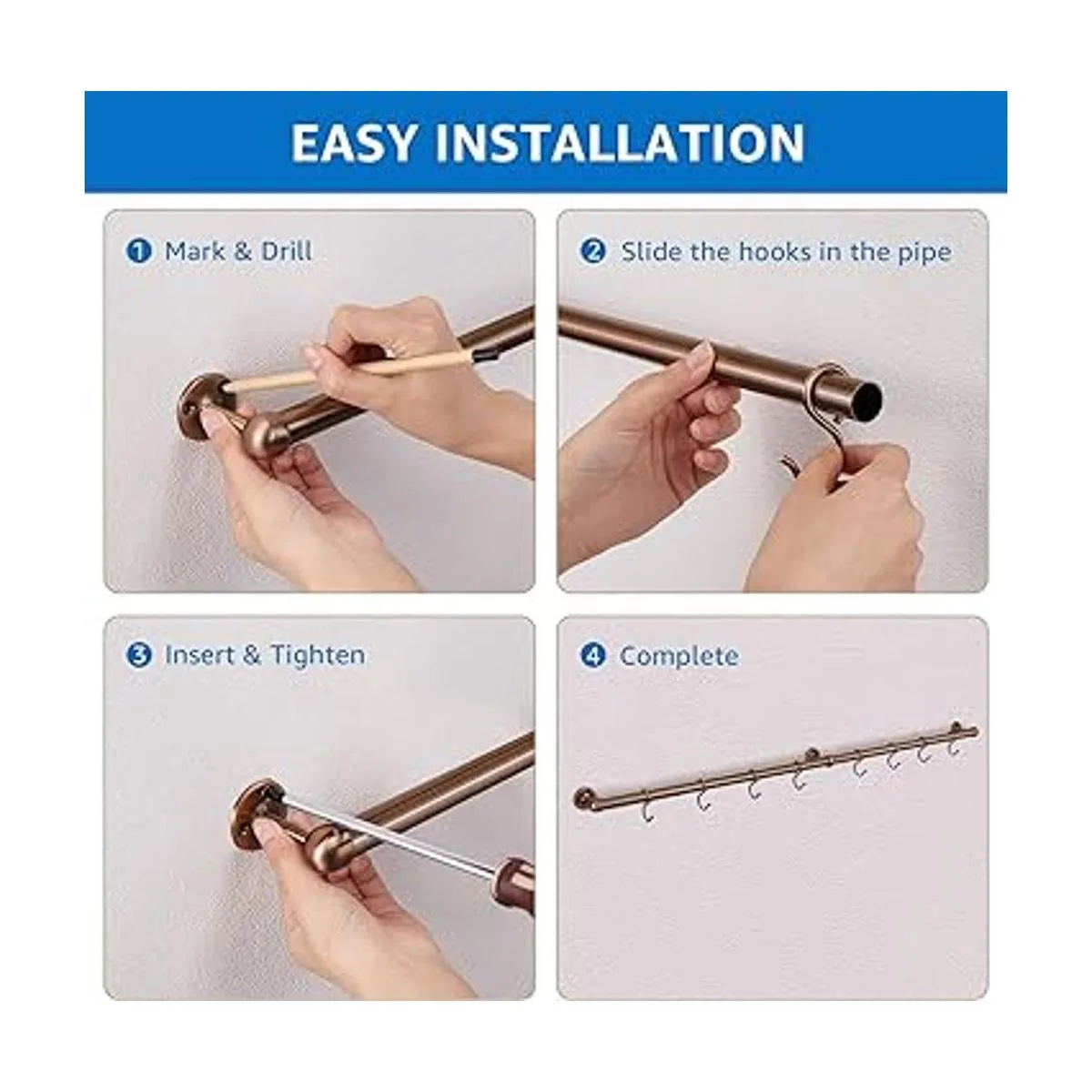 EASY INSTALLATION

1 Mark & Drill

2 Slide the hooks in the pipe

3 Insert & Tighten

4 Complete