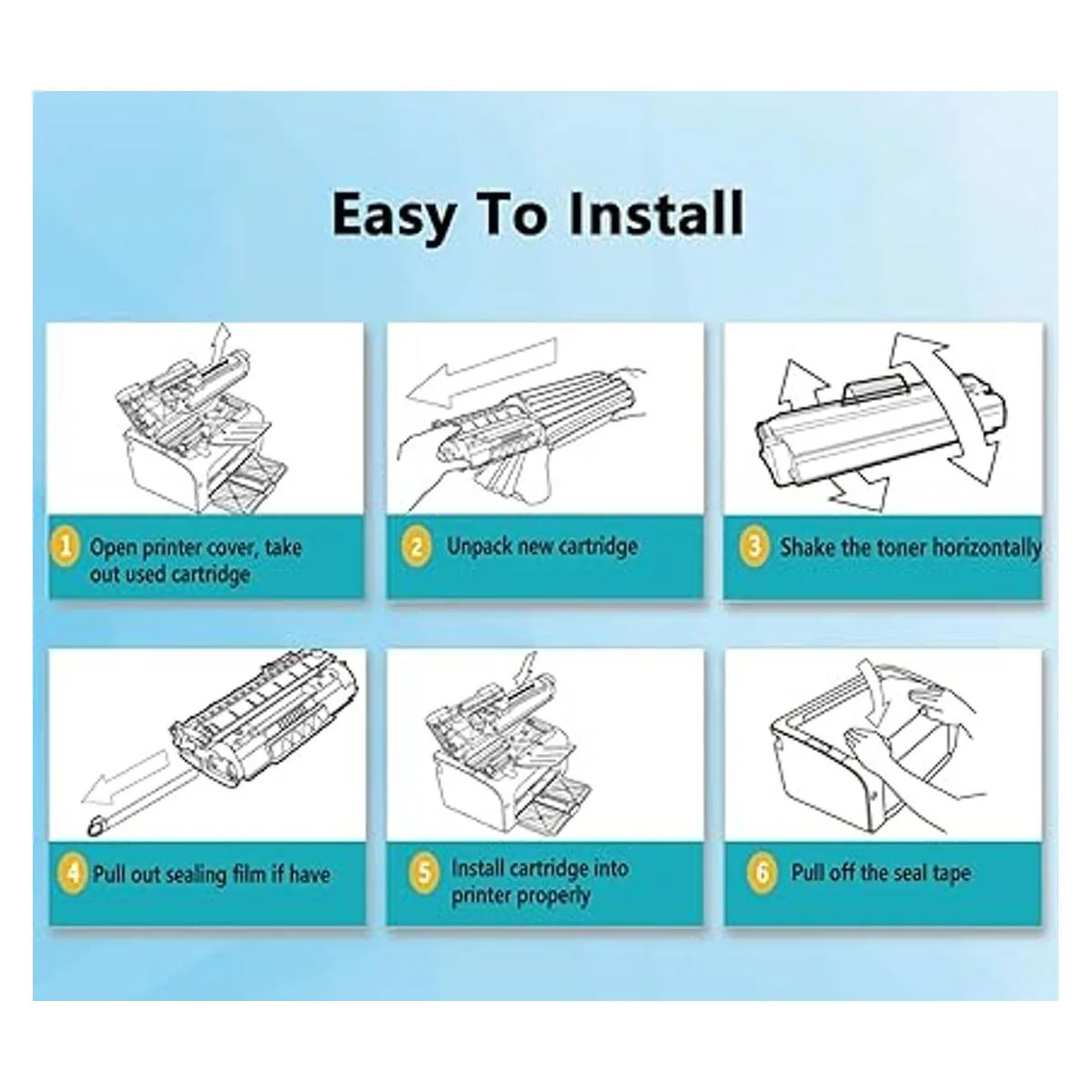 Easy To Install

1 Open printer cover, take out used cartridge

2 Unpack new cartridge

3 Shake the toner horizontally

4 Pull out sealing film if have

5 Install cartridge into printer properly

6 Pull off the seal tape