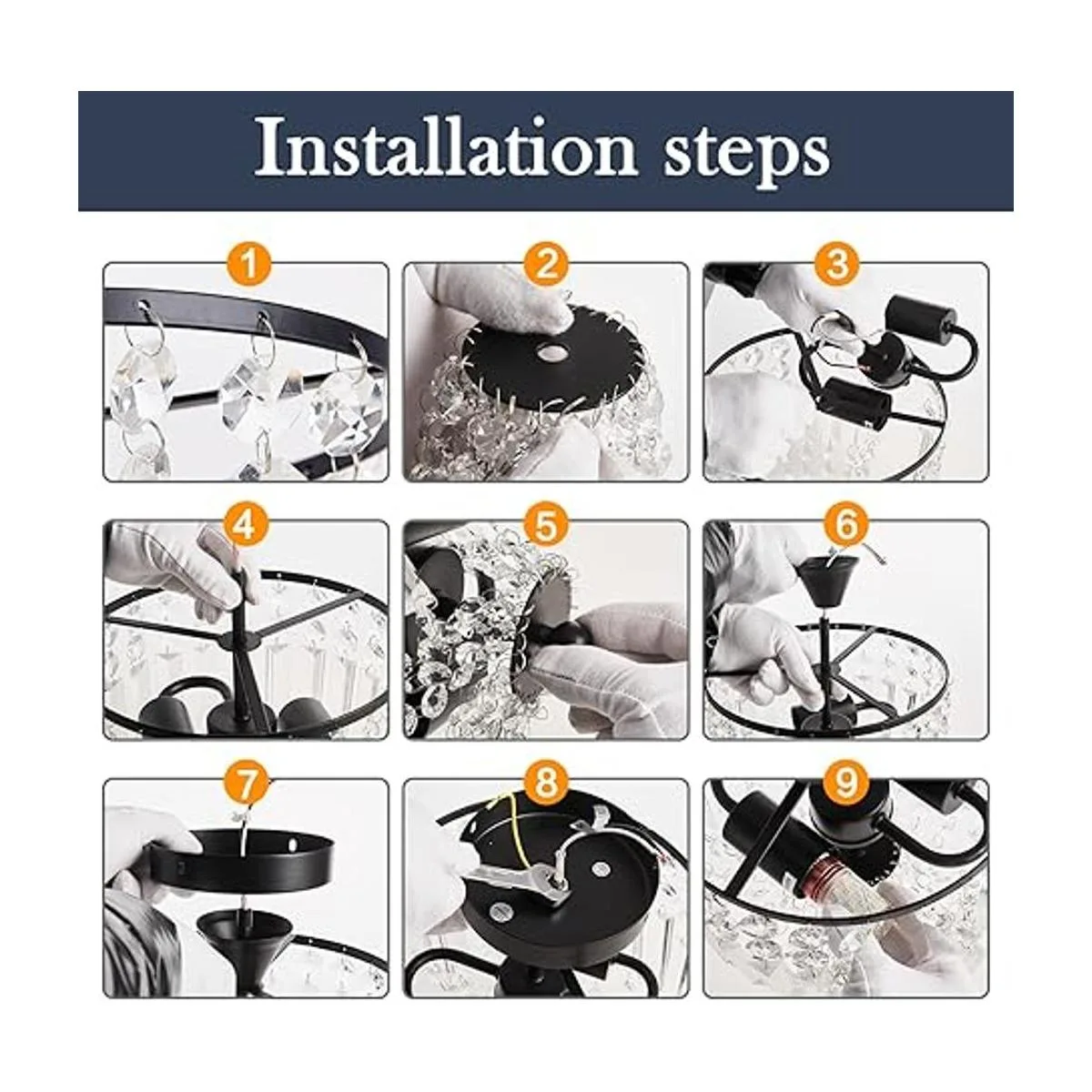 Installation steps

1

2

3

4

5

6

7

8

9