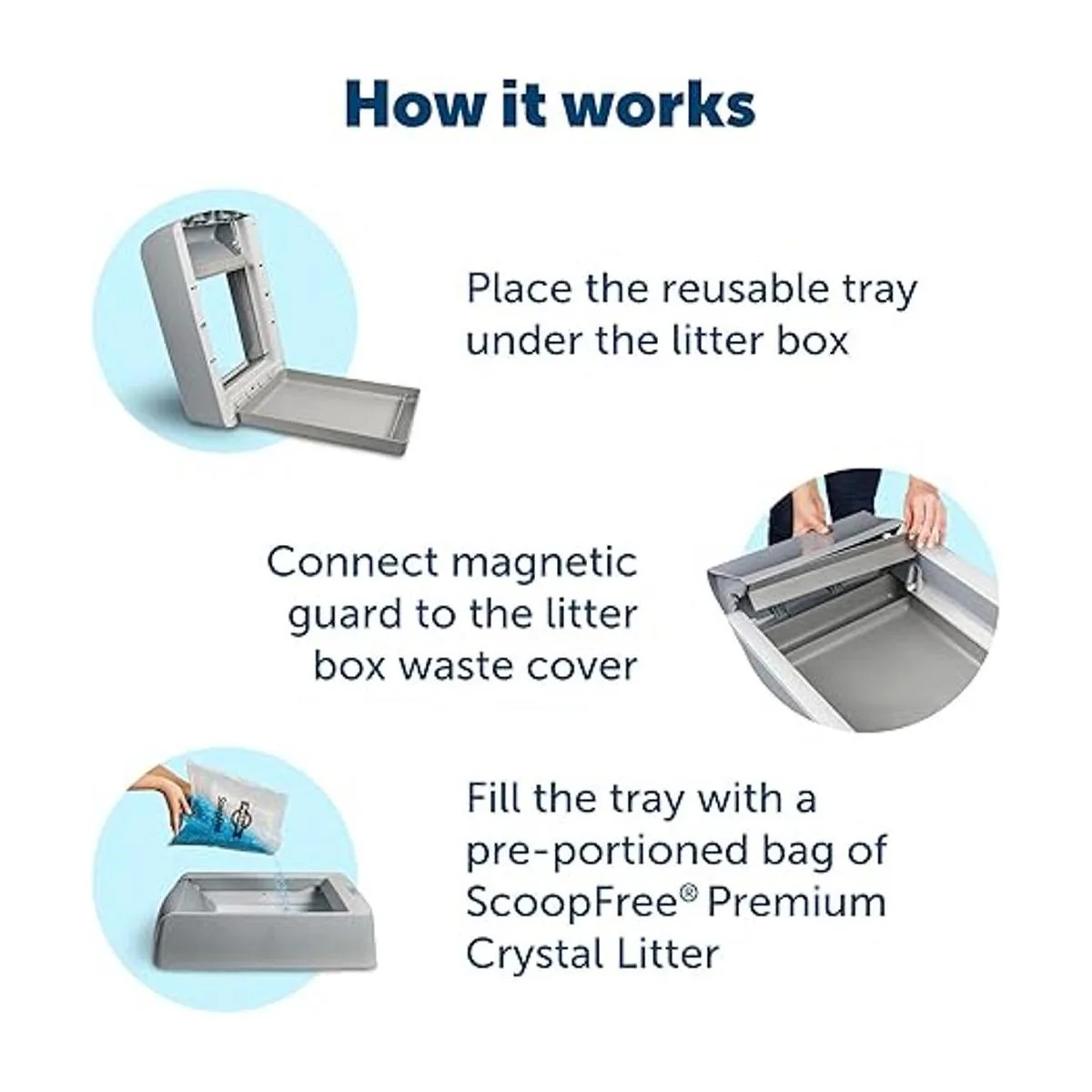 How it works

Place the reusable tray under the litter box

Connect magnetic guard to the litter box waste cover

Fill the tray with a pre-portioned bag of ScoopFree® Premium Crystal Litter