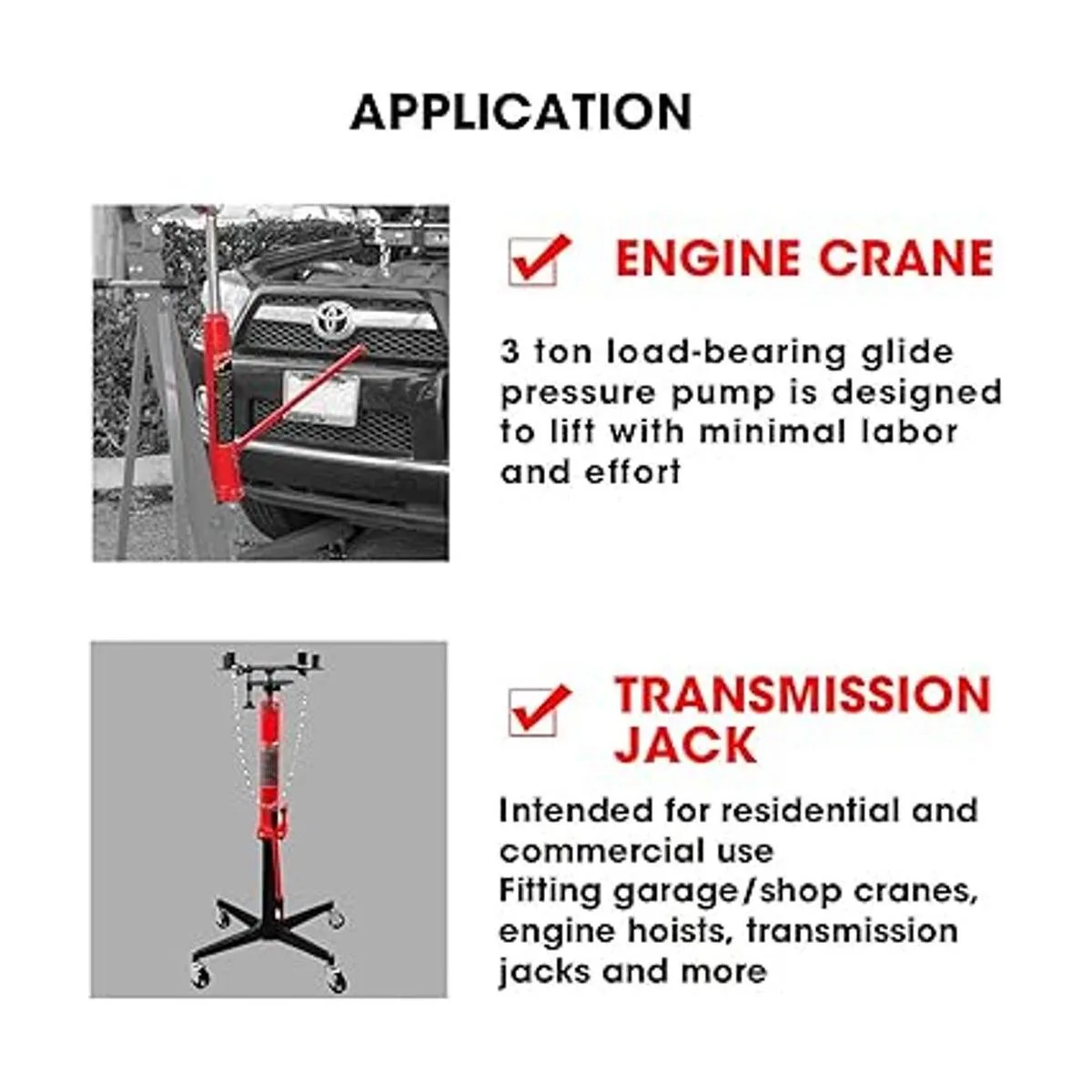 APPLICATION

ENGINE CRANE

3 ton load-bearing glide pressure pump is designed to lift with minimal labor and effort

TRANSMISSION JACK

Intended for residential and commercial use
Fitting garage/shop cranes, engine hoists, transmission jacks and more