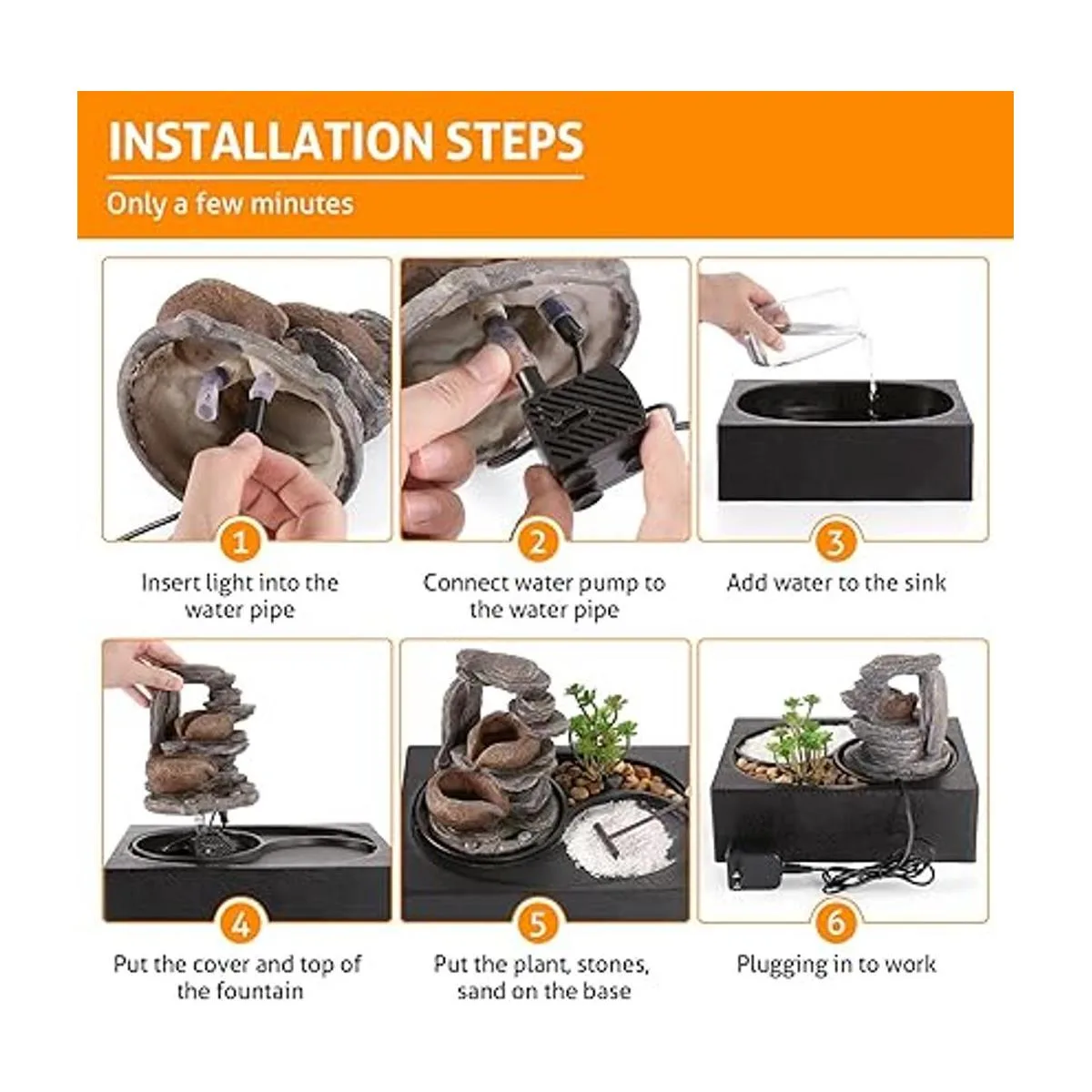 INSTALLATION STEPS

Only a few minutes

1
Insert light into the water pipe

2
Connect water pump to the water pipe

3
Add water to the sink

4
Put the cover and top of the fountain

5
Put the plant, stones, sand on the base

6
Plugging in to work