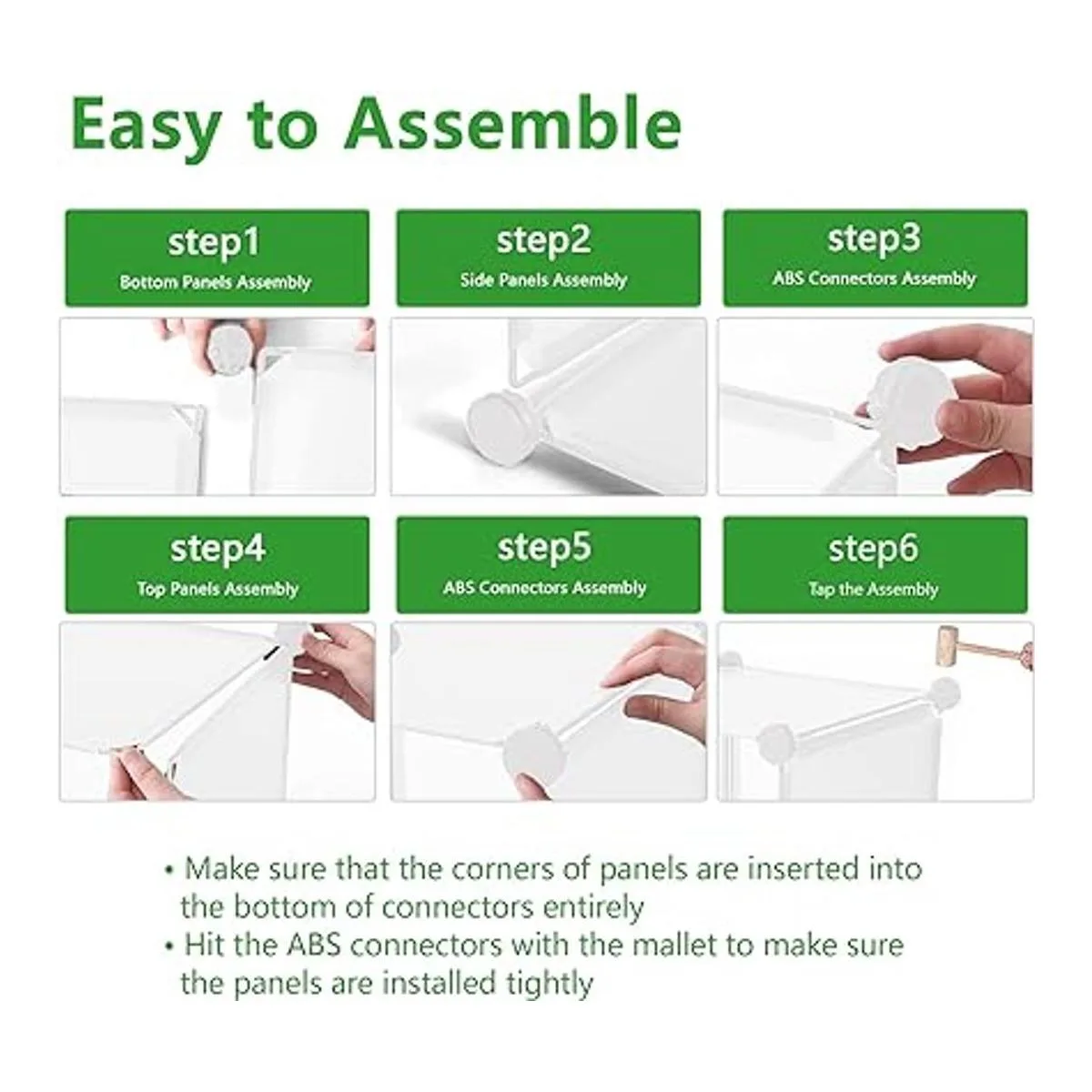 Easy to Assemble

step1
Bottom Panels Assembly

step2
Side Panels Assembly

step3
ABS Connectors Assembly

step4
Top Panels Assembly

step5
ABS Connectors Assembly

step6
Tap the Assembly

• Make sure that the corners of panels are inserted into the bottom of connectors entirely
• Hit the ABS connectors with the mallet to make sure the panels are installed tightly