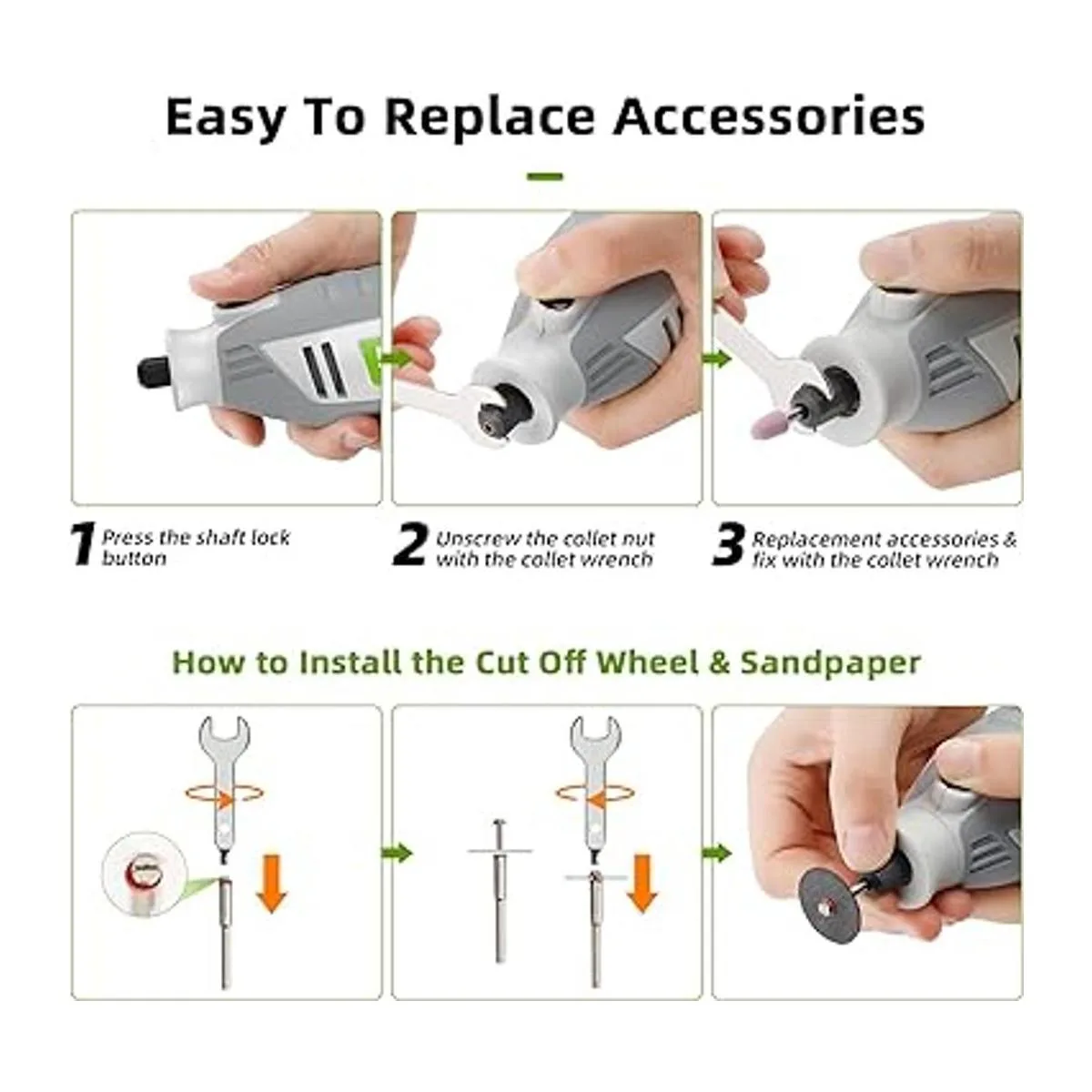 Easy To Replace Accessories

1 Press the shaft lock button

2 Unscrew the collet nut with the collet wrench

3 Replacement accessories & fix with the collet wrench

How to Install the Cut Off Wheel & Sandpaper