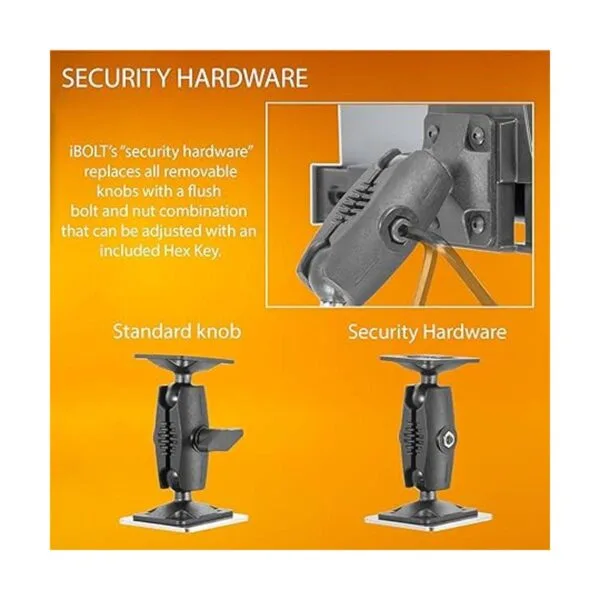 SECURITY HARDWARE

iBOLT's "security hardware" replaces all removable knobs with a flush bolt and nut combination that can be adjusted with an included Hex Key.

Standard knob

Security Hardware