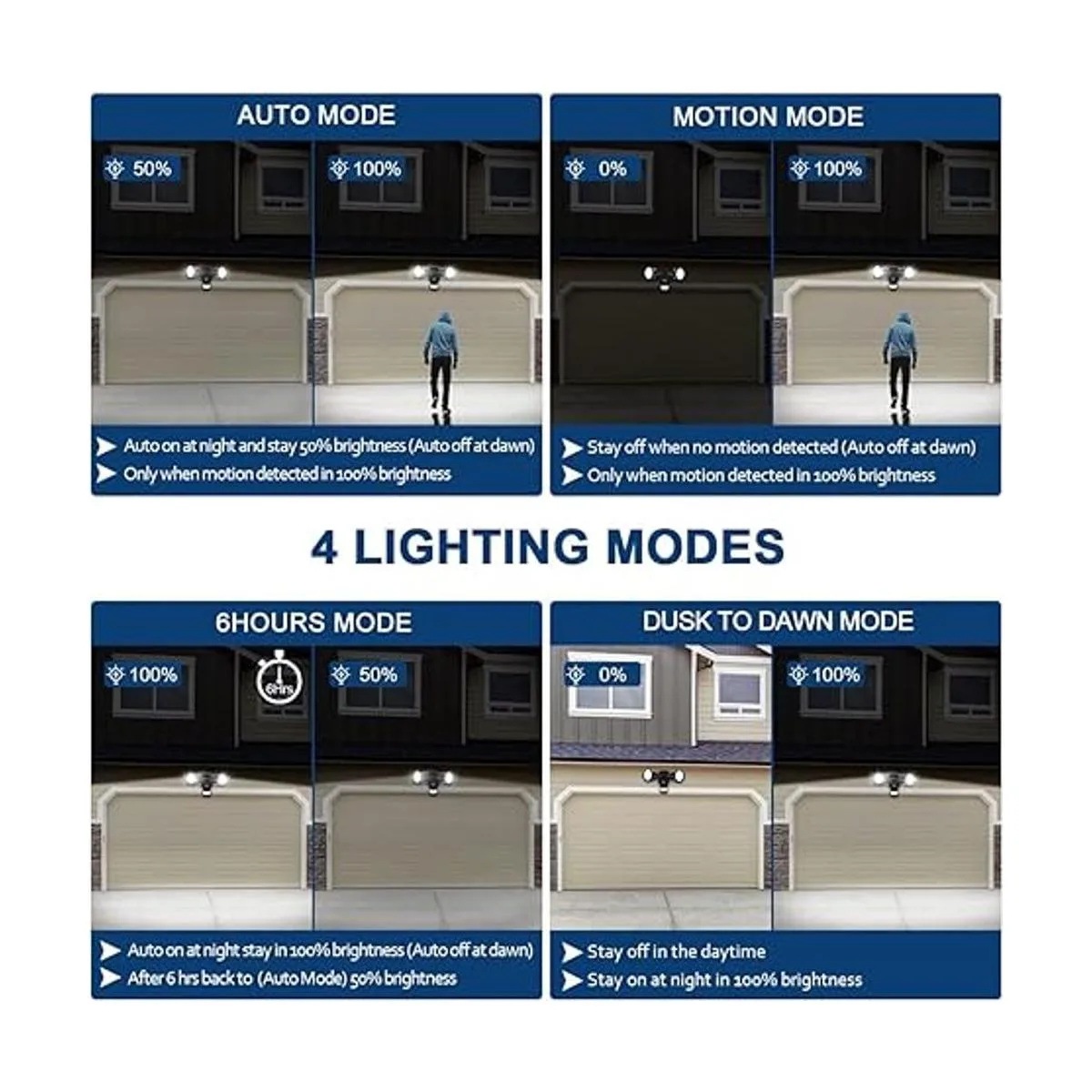 AUTO MODE

50%

100%

Auto on at night and stay 50% brightness (Auto off at dawn)
Only when motion detected in 100% brightness

MOTION MODE

0%

100%

Stay off when no motion detected (Auto off at dawn)
Only when motion detected in 100% brightness

4 LIGHTING MODES

6HOURS MODE

100%

6Hrs

50%

Auto on at night stay in 100% brightness (Auto off at dawn)
After 6 hrs back to (Auto Mode) 50% brightness

DUSK TO DAWN MODE

0%

100%

Stay off in the daytime
Stay on at night in 100% brightness