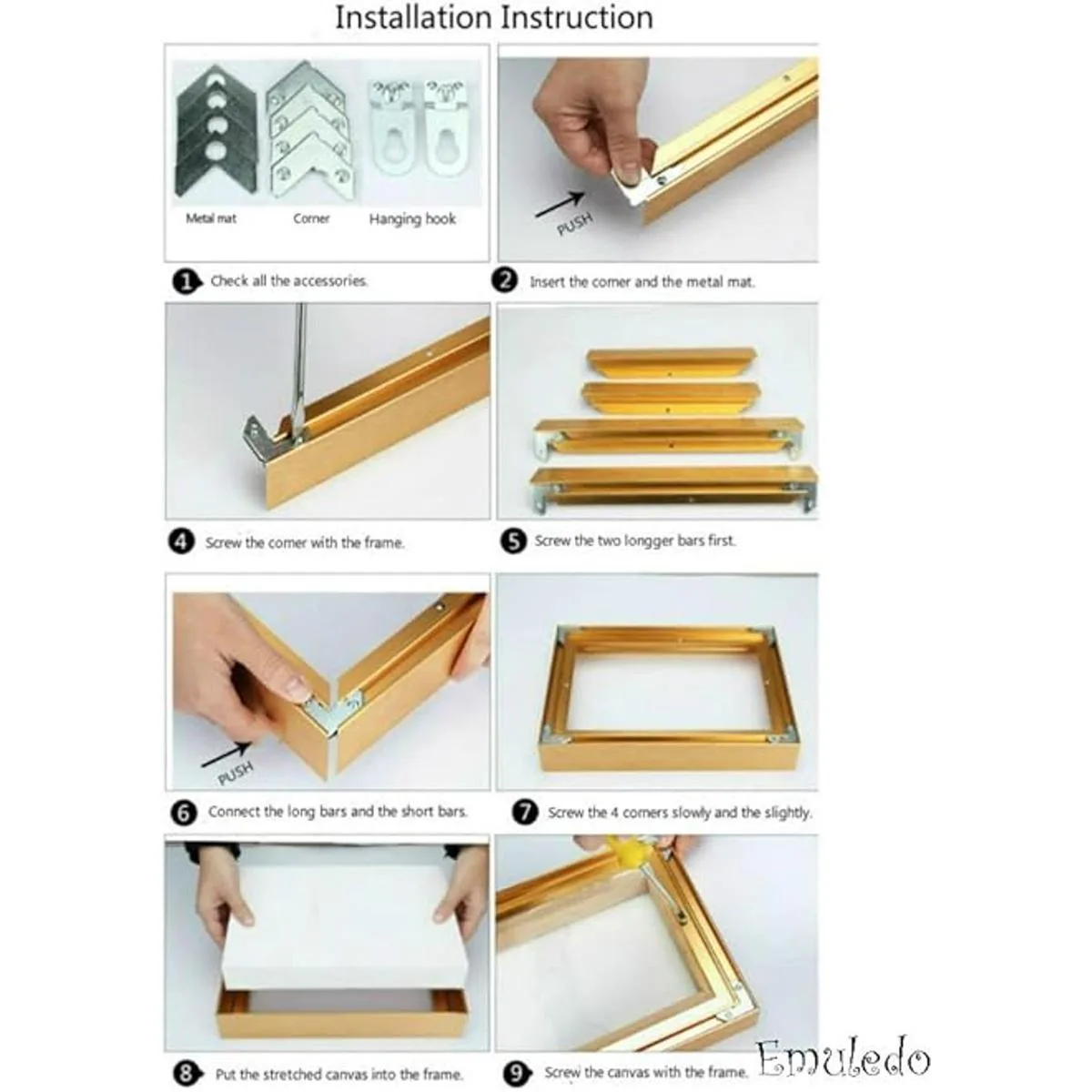 Installation Instruction

Metal mat
Corner
Hanging hook

1 Check all the accessories.

PUSH

2 Insert the corner and the metal mat.

4 Screw the corner with the frame.

5 Screw the two longger bars first.

PUSH

6 Connect the long bars and the short bars.

7 Screw the 4 corners slowly and the slightly.

8 Put the stretched canvas into the frame.

9 Screw the canvas with the frame.

Emuledo