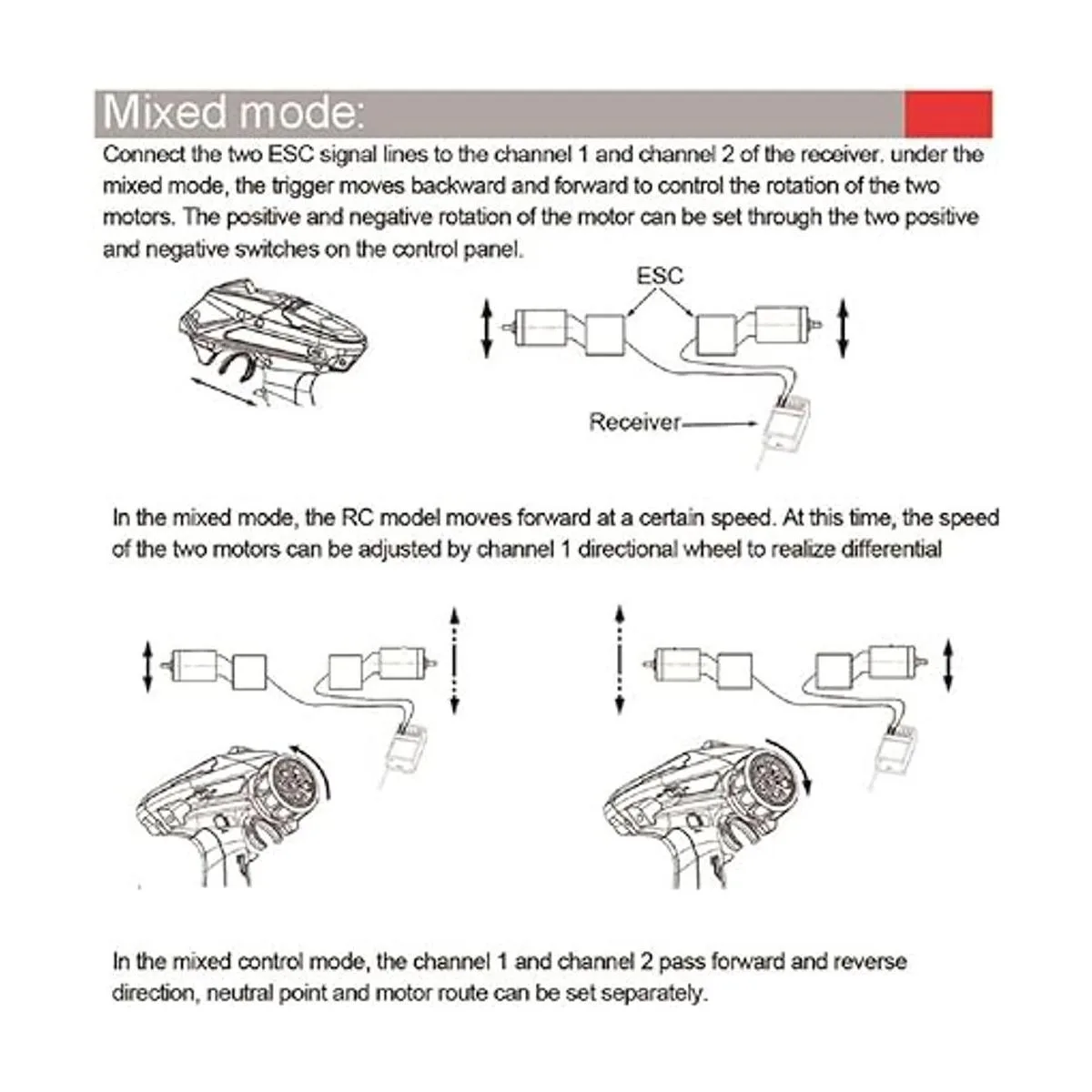 Mixed mode:

Connect the two ESC signal lines to the channel 1 and channel 2 of the receiver. under the mixed mode, the trigger moves backward and forward to control the rotation of the two motors. The positive and negative rotation of the motor can be set through the two positive and negative switches on the control panel.

ESC

Receiver

In the mixed mode, the RC model moves forward at a certain speed. At this time, the speed of the two motors can be adjusted by channel 1 directional wheel to realize differential

In the mixed control mode, the channel 1 and channel 2 pass forward and reverse direction, neutral point and motor route can be set separately.