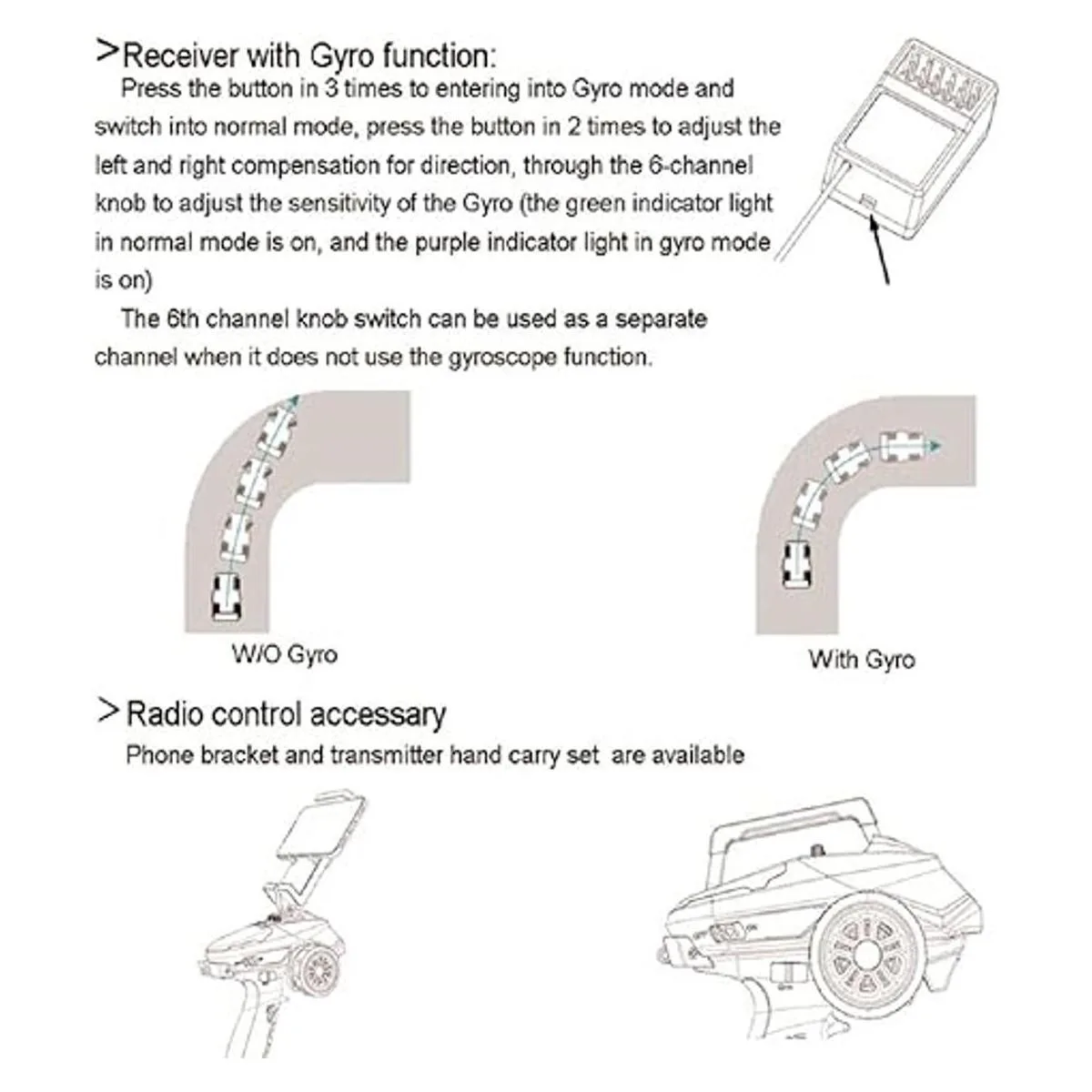 >Receiver with Gyro function:

Press the button in 3 times to entering into Gyro mode and switch into normal mode, press the button in 2 times to adjust the left and right compensation for direction, through the 6-channel knob to adjust the sensitivity of the Gyro (the green indicator light in normal mode is on, and the purple indicator light in gyro mode is on)

The 6th channel knob switch can be used as a separate channel when it does not use the gyroscope function.

W/O Gyro

With Gyro

> Radio control accessary

Phone bracket and transmitter hand carry set are available