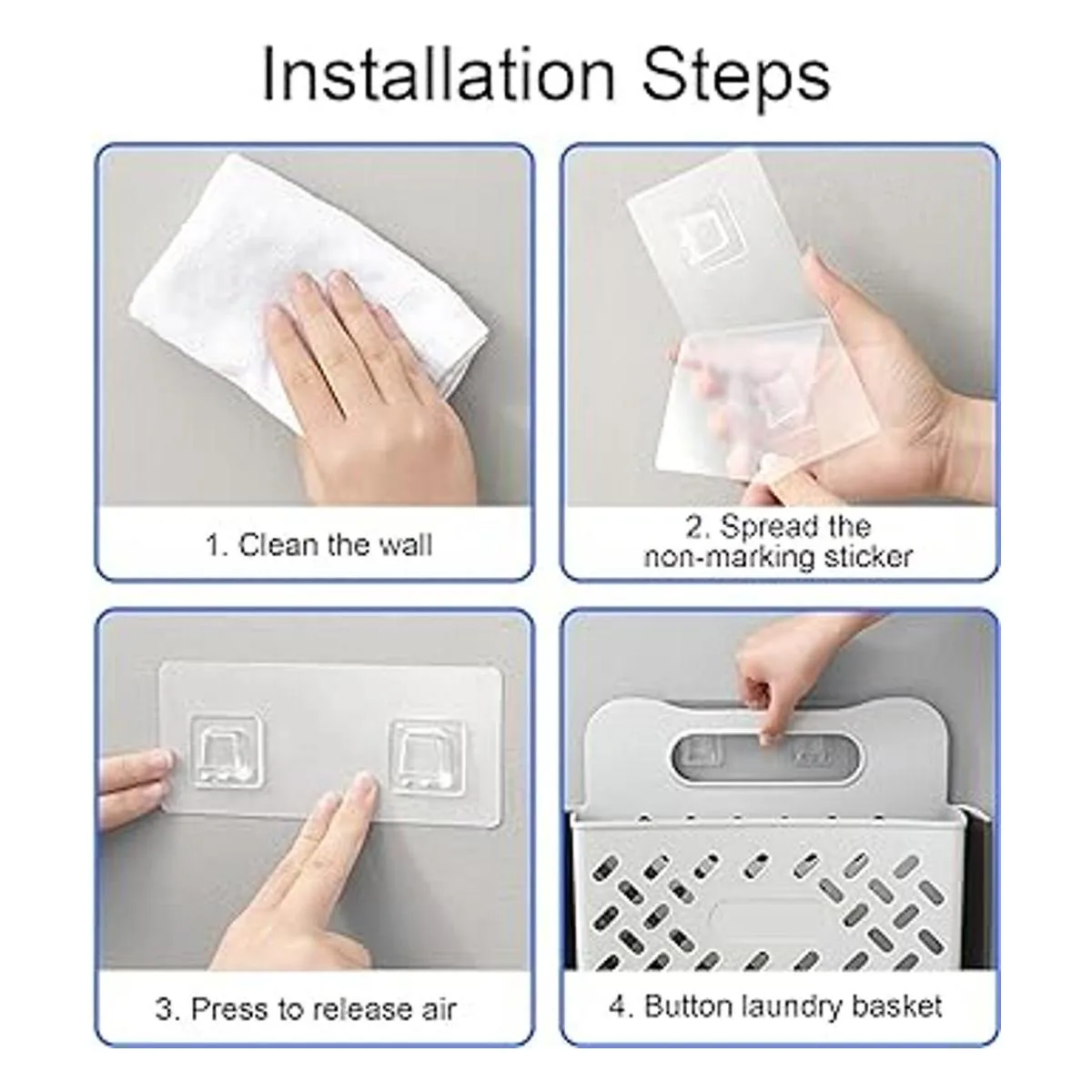 Installation Steps

1. Clean the wall

2. Spread the non-marking sticker

3. Press to release air

4. Button laundry basket