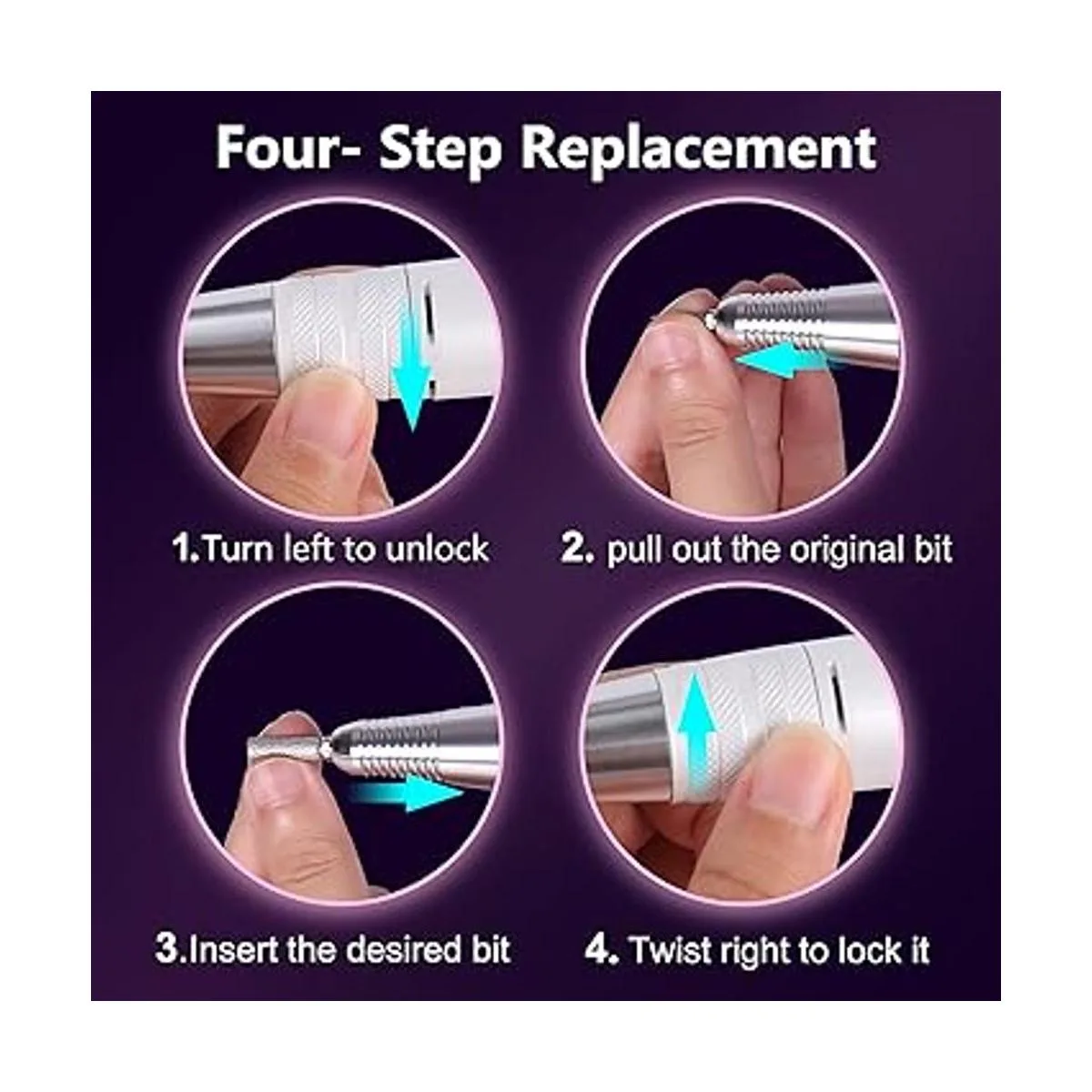 Four- Step Replacement

1.Turn left to unlock

2. pull out the original bit

3.Insert the desired bit

4. Twist right to lock it