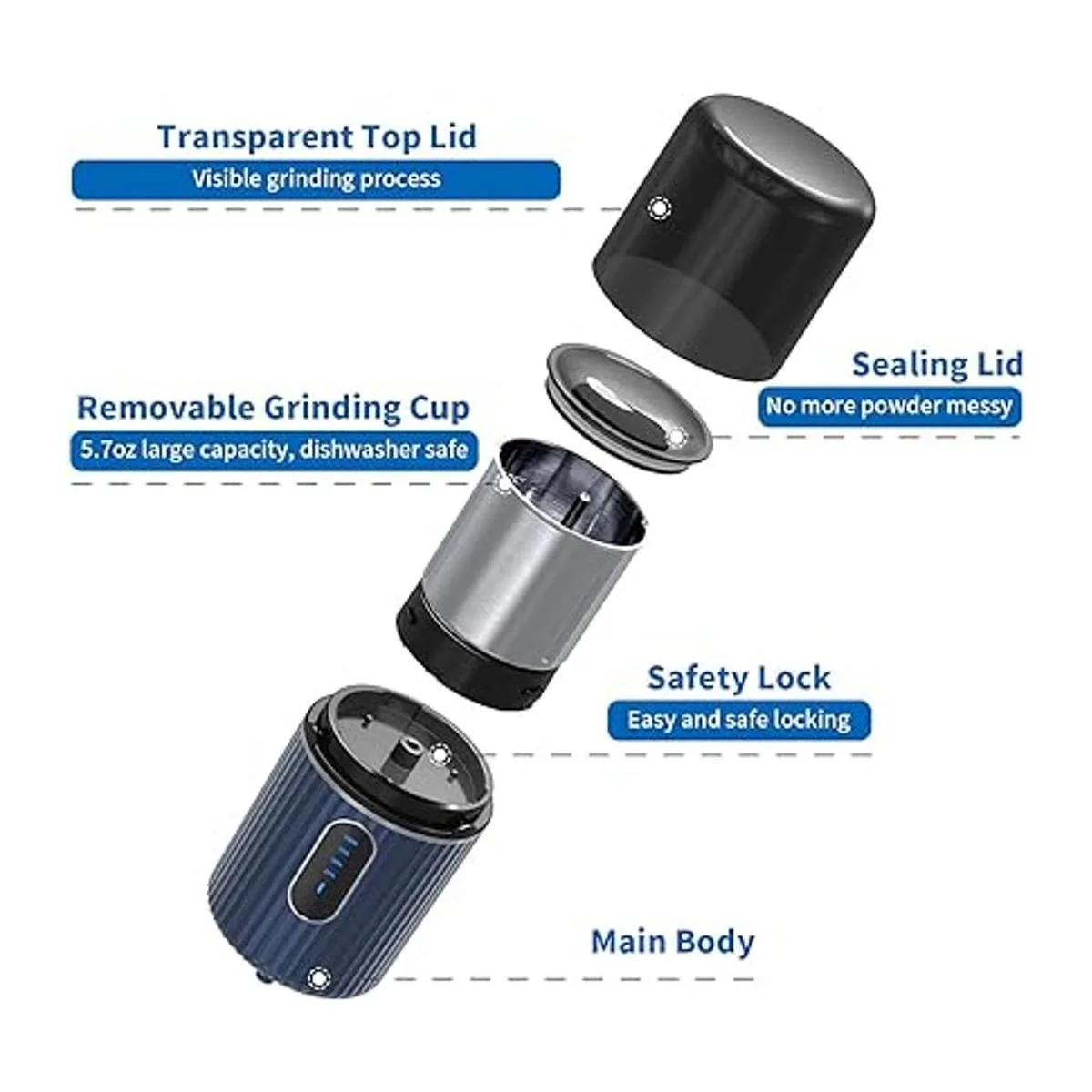 Transparent Top Lid
Visible grinding process

Sealing Lid
No more powder messy

Removable Grinding Cup
5.7oz large capacity, dishwasher safe

Safety Lock
Easy and safe locking

Main Body