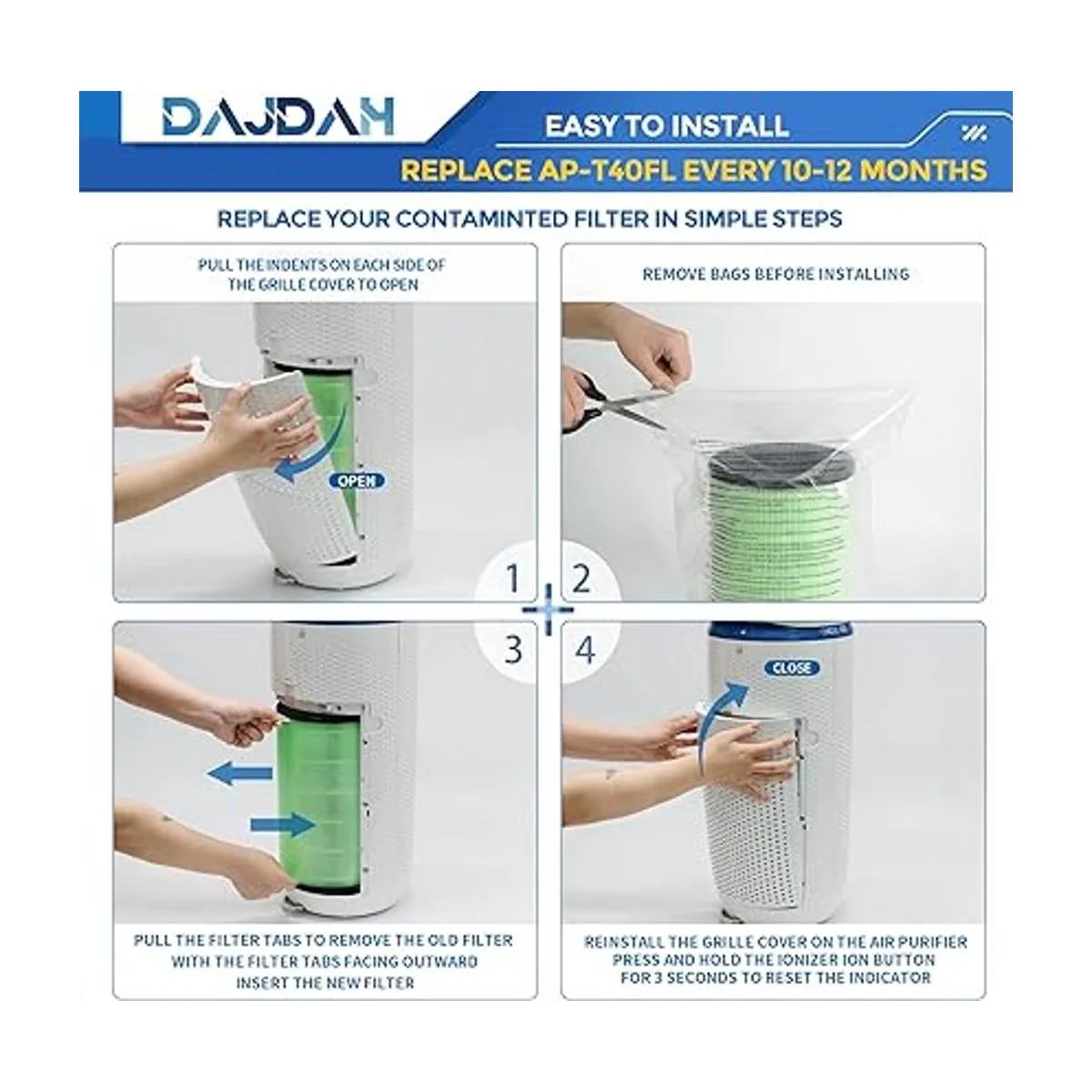 DAJDAH

EASY TO INSTALL

REPLACE AP-T40FL EVERY 10-12 MONTHS

REPLACE YOUR CONTAMINTED FILTER IN SIMPLE STEPS

PULL THE INDENTS ON EACH SIDE OF THE GRILLE COVER TO OPEN

OPEN

REMOVE BAGS BEFORE INSTALLING

1

2

3

4

CLOSE

PULL THE FILTER TABS TO REMOVE THE OLD FILTER WITH THE FILTER TABS FACING OUTWARD INSERT THE NEW FILTER

REINSTALL THE GRILLE COVER ON THE AIR PURIFIER PRESS AND HOLD THE IONIZER ION BUTTON FOR 3 SECONDS TO RESET THE INDICATOR