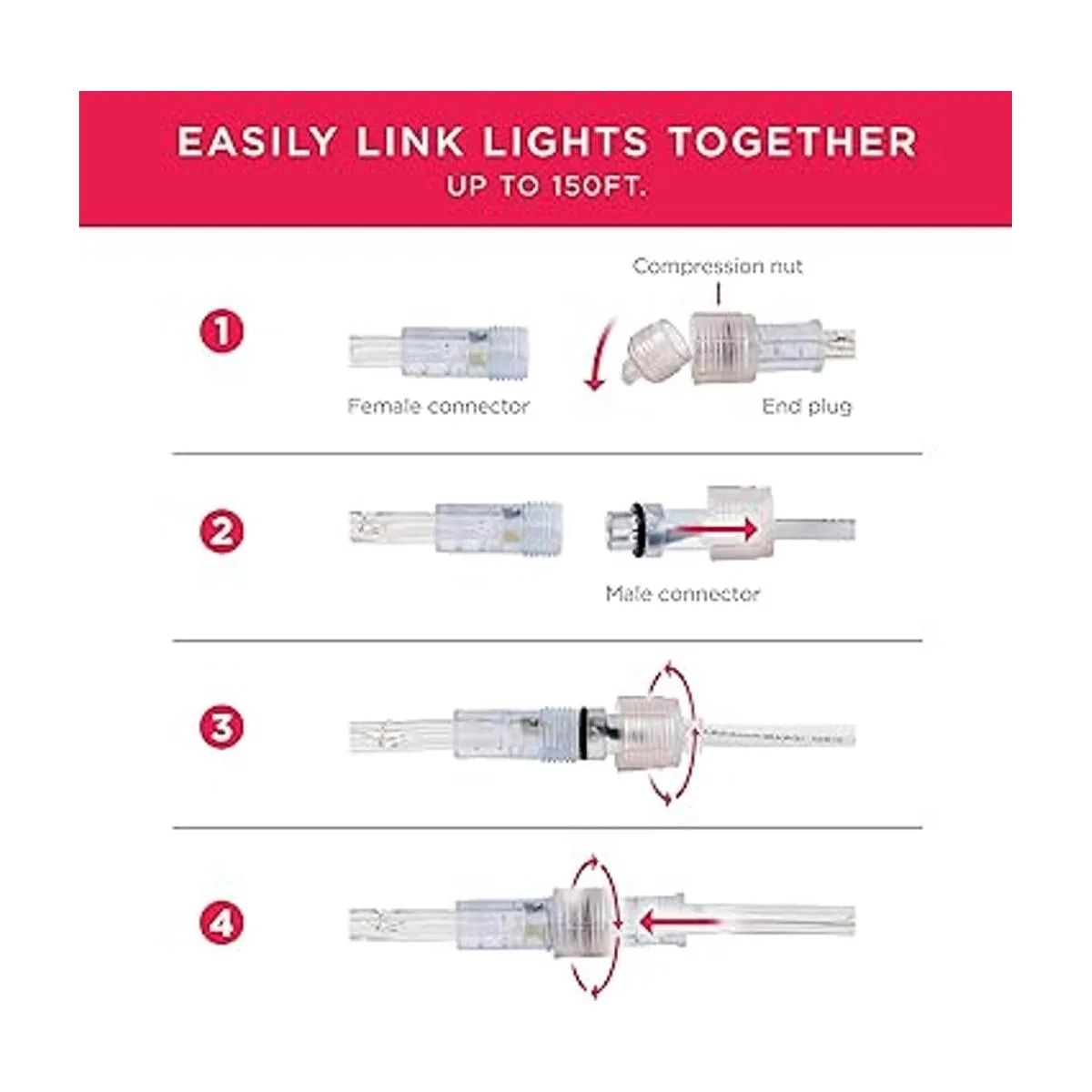 EASILY LINK LIGHTS TOGETHER
UP TO 150FT.

1

Compression nut

Female connector

End plug

2

Male connector

3

4