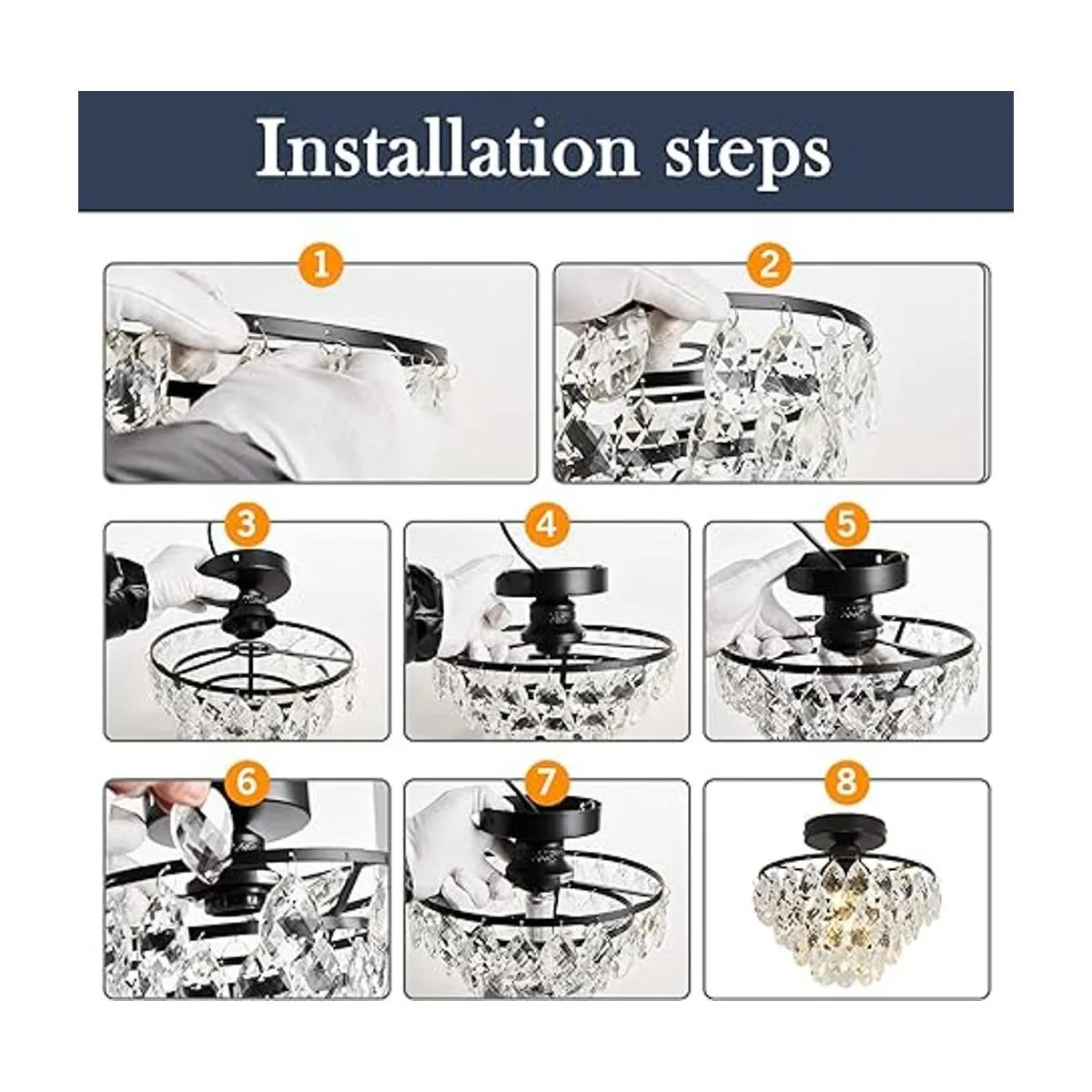 Installation steps

1

2

3

4

5

6

7

8