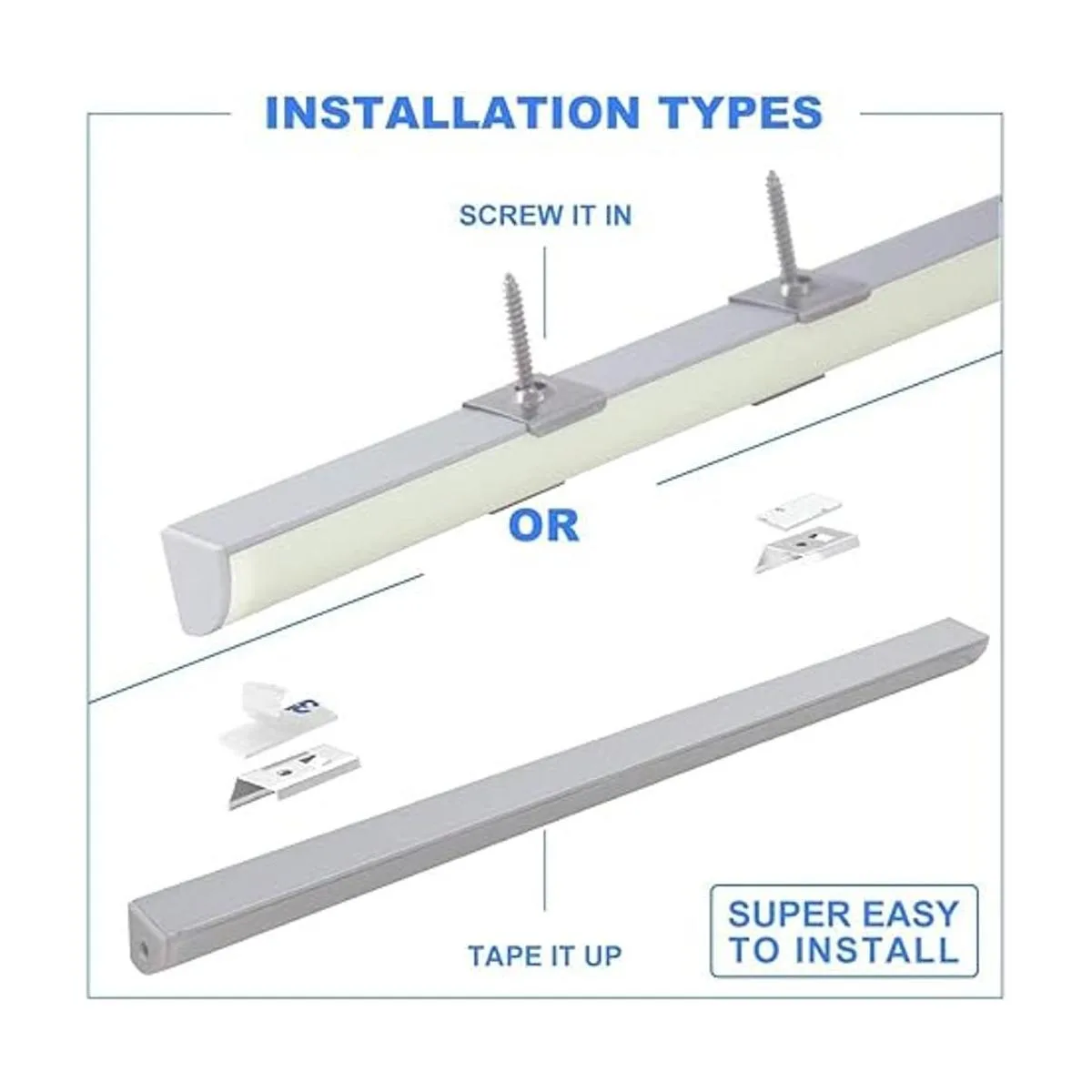 INSTALLATION TYPES

SCREW IT IN

OR

TAPE IT UP

SUPER EASY TO INSTALL