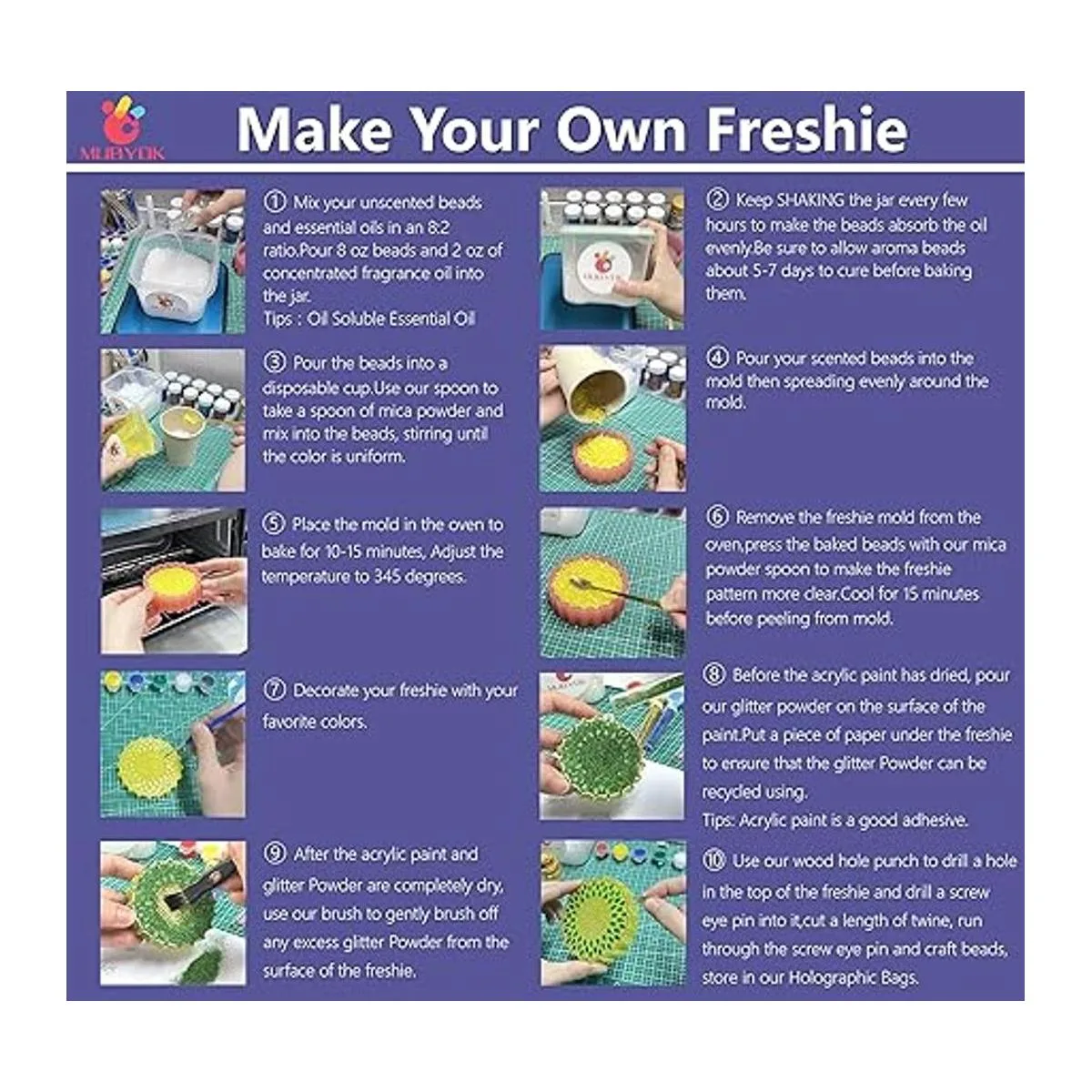 MUBYOK

Make Your Own Freshie

① Mix your unscented beads and essential oils in an 8:2 ratio.Pour 8 oz beads and 2 oz of concentrated fragrance oil into the jar.
Tips : Oil Soluble Essential Oil

② Keep SHAKING the jar every few hours to make the beads absorb the oil evenly.Be sure to allow aroma beads about 5-7 days to cure before baking them.

③ Pour the beads into a disposable cup.Use our spoon to take a spoon of mica powder and mix into the beads, stirring until the color is uniform.

④ Pour your scented beads into the mold then spreading evenly around the mold.

⑤ Place the mold in the oven to bake for 10-15 minutes, Adjust the temperature to 345 degrees.

⑥ Remove the freshie mold from the oven,press the baked beads with our mica powder spoon to make the freshie pattern more clear.Cool for 15 minutes before peeling from mold.

⑦ Decorate your freshie with your favorite colors.

⑧ Before the acrylic paint has dried, pour our glitter powder on the surface of the paint.Put a piece of paper under the freshie to ensure that the glitter Powder can be recycled using.
Tips: Acrylic paint is a good adhesive.

⑨ After the acrylic paint and glitter Powder are completely dry, use our brush to gently brush off any excess glitter Powder from the surface of the freshie.

⑩ Use our wood hole punch to drill a hole in the top of the freshie and drill a screw eye pin into it,cut a length of twine, run through the screw eye pin and craft beads, store in our Holographic Bags.