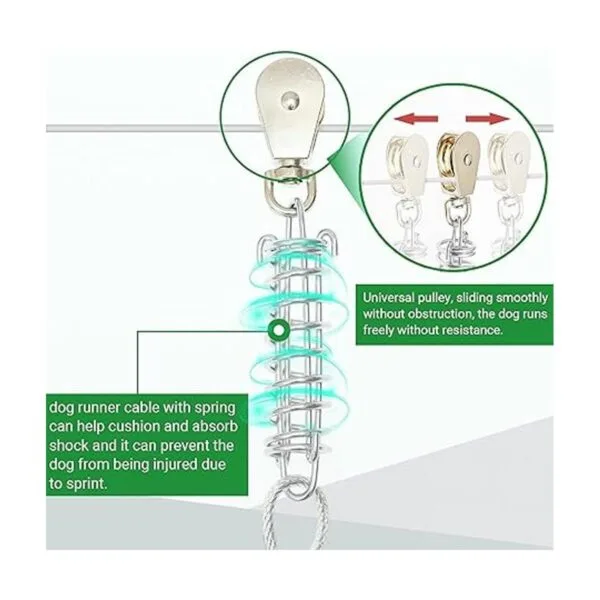 Universal pulley, sliding smoothly without obstruction, the dog runs freely without resistance.

dog runner cable with spring can help cushion and absorb shock and it can prevent the dog from being injured due to sprint.